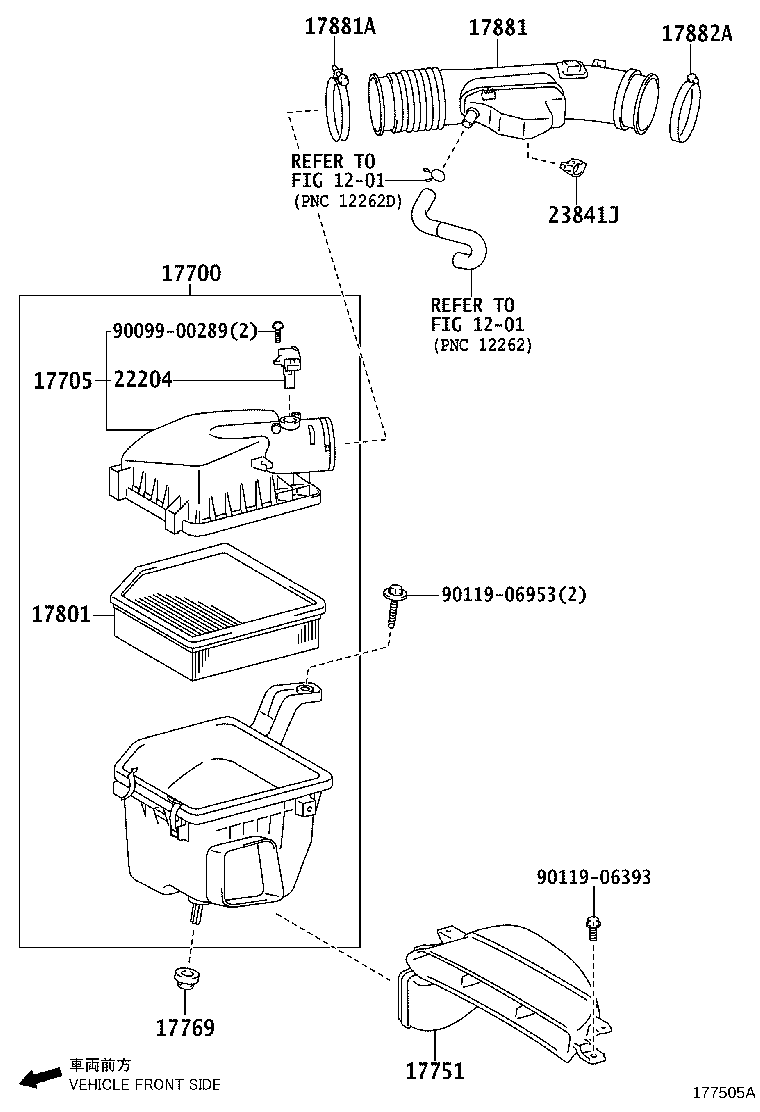 17881A
17881
17882A
REFER TO
FIG 12-01
(PNC 12262D)
23841J
REFER TO
FIG 12-01
(PNC 12262)
17700
90099-00289(2)
17705
22204
17801
90119-06953(2)
90119-06393
17769
17751
車両前方
VEHICLE FRONT SIDE
177505A