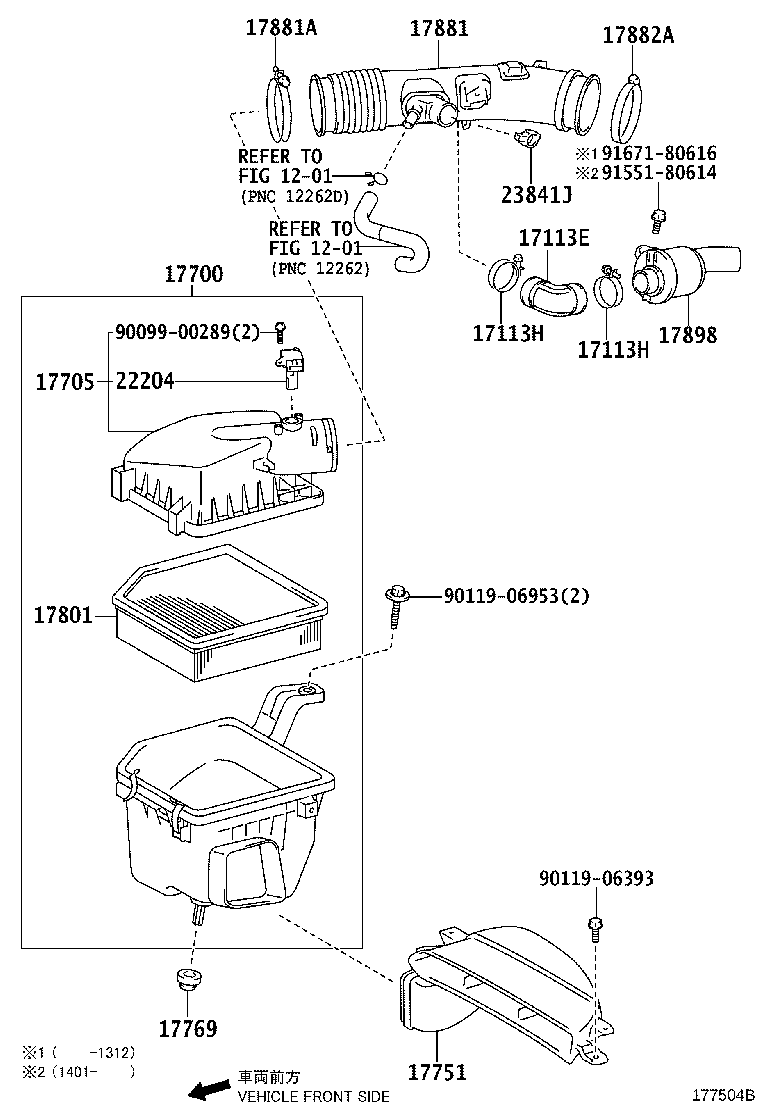 17881A
17881
17882A
REFER TO FIG 12-01 (PNC 12262D)
※1 91671-80616
※2 91551-80614
23841J
REFER TO FIG 12-01 (PNC 12262)
17113E
17700
17113H
17113H
17898
90099-00289(2)
17705
22204
17801
90119-06953(2)
90119-06393
17769
17751
※1 ( -1312)
※2 (1401- )
車両前方
VEHICLE FRONT SIDE
177504B