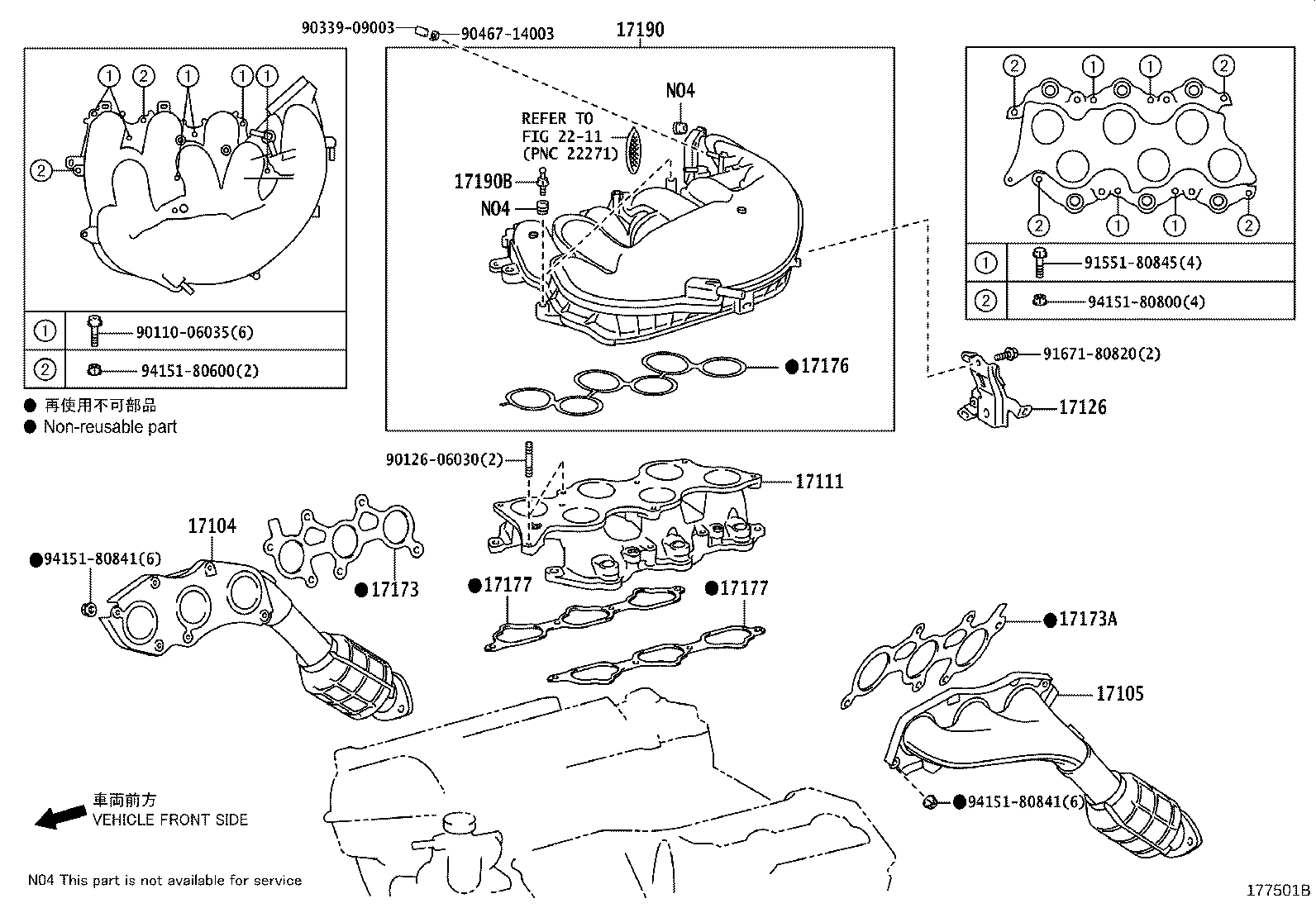 90339-09003
90467-14003
17190

① ② ① ① ①
②
| ① | 90110-06035(6) |
|---|---|
| ② | 94151-80600(2) |

● 再使用不可部品
● Non-reusable part

N04
REFER TO FIG 22-11 (PNC 22271)
17190B
N04
●17176

② ① ① ②
② ① ① ②
| ① | 91551-80845(4) |
|---|---|
| ② | 94151-80800(4) |

91671-80820(2)
17126

90126-06030(2)
17111
17104
●94151-80841(6)
●17173
●17177
●17177
●17173A
17105
●94151-80841(6)

車両前方
VEHICLE FRONT SIDE

N04 This part is not available for service

177501B