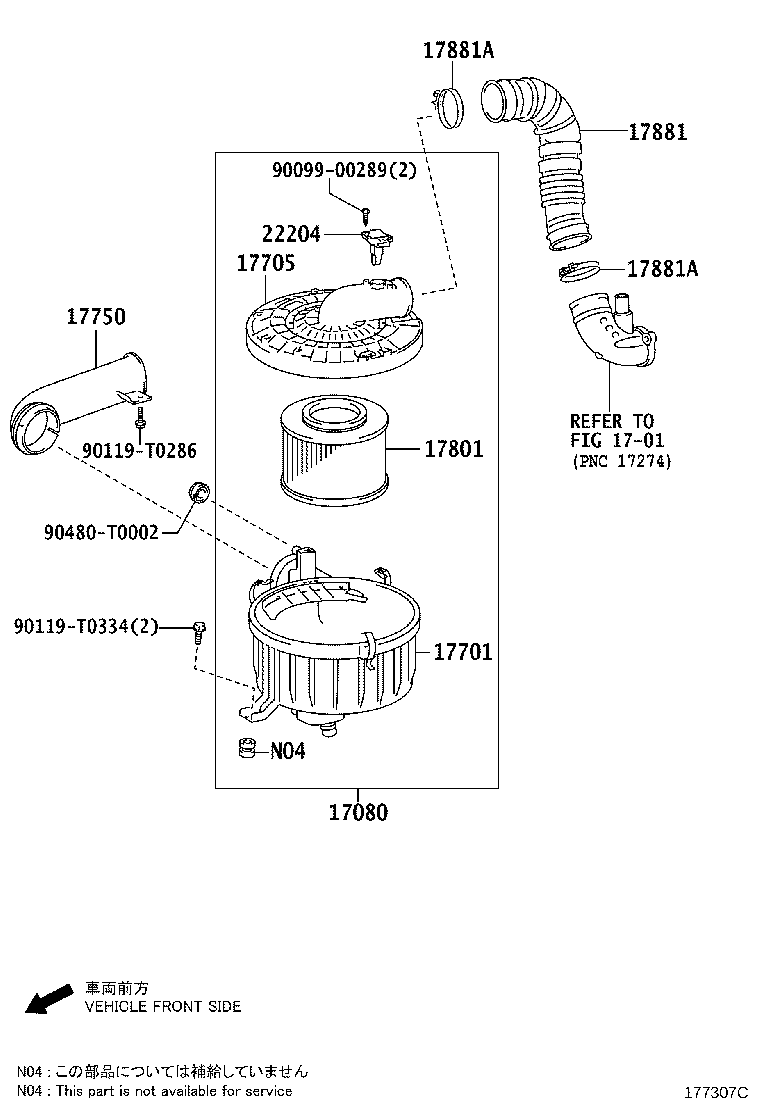 17881A
17881
90099-00289(2)
22204
17705
17881A
17750
REFER TO
FIG 17-01
(PNC 17274)
90119-T0286
17801
90480-T0002
90119-T0334(2)
17701
N04
17080

車両前方
VEHICLE FRONT SIDE

N04 : この部品については補給していません
N04 : This part is not available for service
177307C