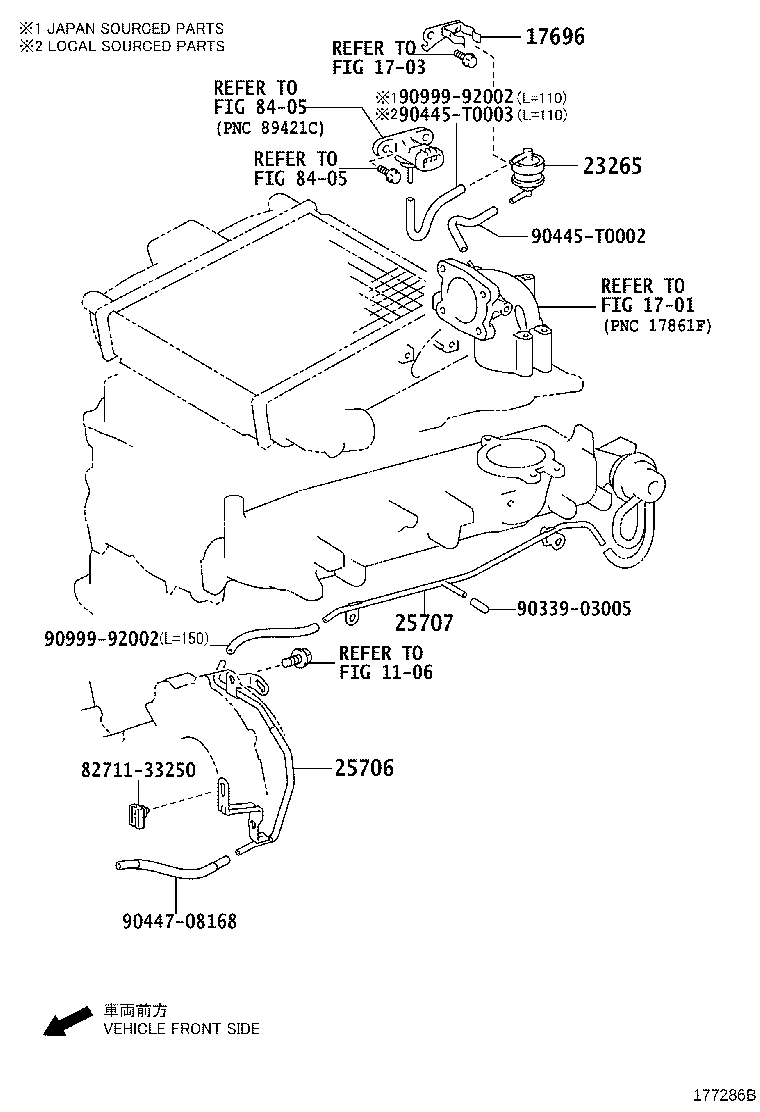 ※1 JAPAN SOURCED PARTS
※2 LOCAL SOURCED PARTS

REFER TO
FIG 17-03

17696

REFER TO
FIG 84-05
(PNC 89421C)

※190999-92002(L=110)
※290445-T0003(L=110)

REFER TO
FIG 84-05

23265

90445-T0002

REFER TO
FIG 17-01
(PNC 17861F)

25707

90339-03005

90999-92002(L=150)

REFER TO
FIG 11-06

82711-33250

25706

90447-08168

車両前方
VEHICLE FRONT SIDE

177286B