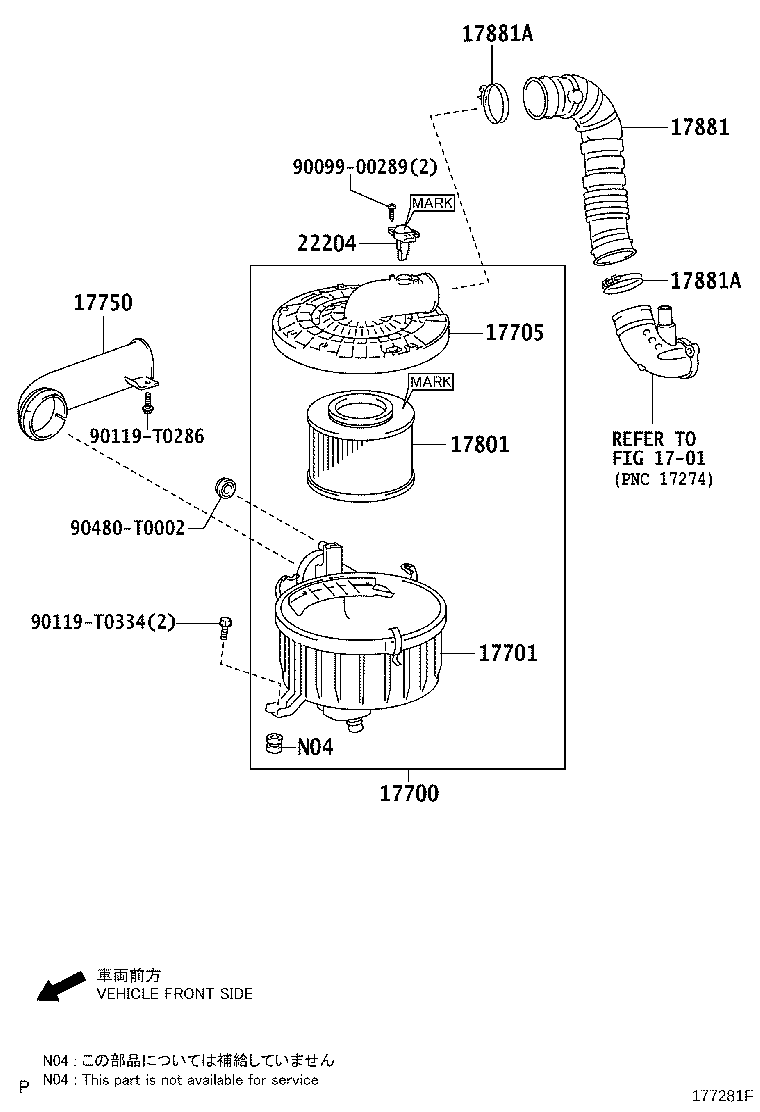 17881A

17881

90099-00289(2)

MARK

22204

17881A

17750

17705

MARK

90119-T0286

17801

REFER TO
FIG 17-01
(PNC 17274)

90480-T0002

90119-T0334(2)

17701

N04

17700

車両前方
VEHICLE FRONT SIDE

N04 : この部品については補給していません
N04 : This part is not available for service

P

177281F