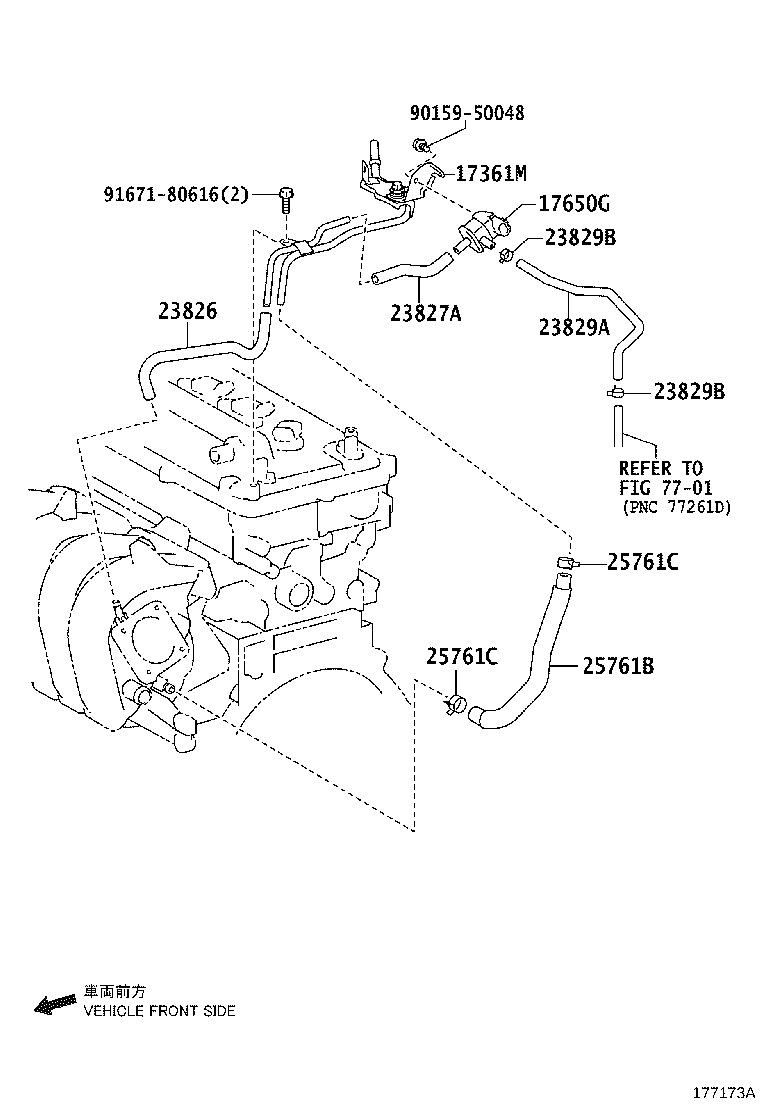 90159-50048

17361M

91671-80616(2)

17650G

23829B

23826

23827A

23829A

23829B

REFER TO
FIG 77-01
(PNC 77261D)

25761C

25761C

25761B

車両前方
VEHICLE FRONT SIDE

177173A