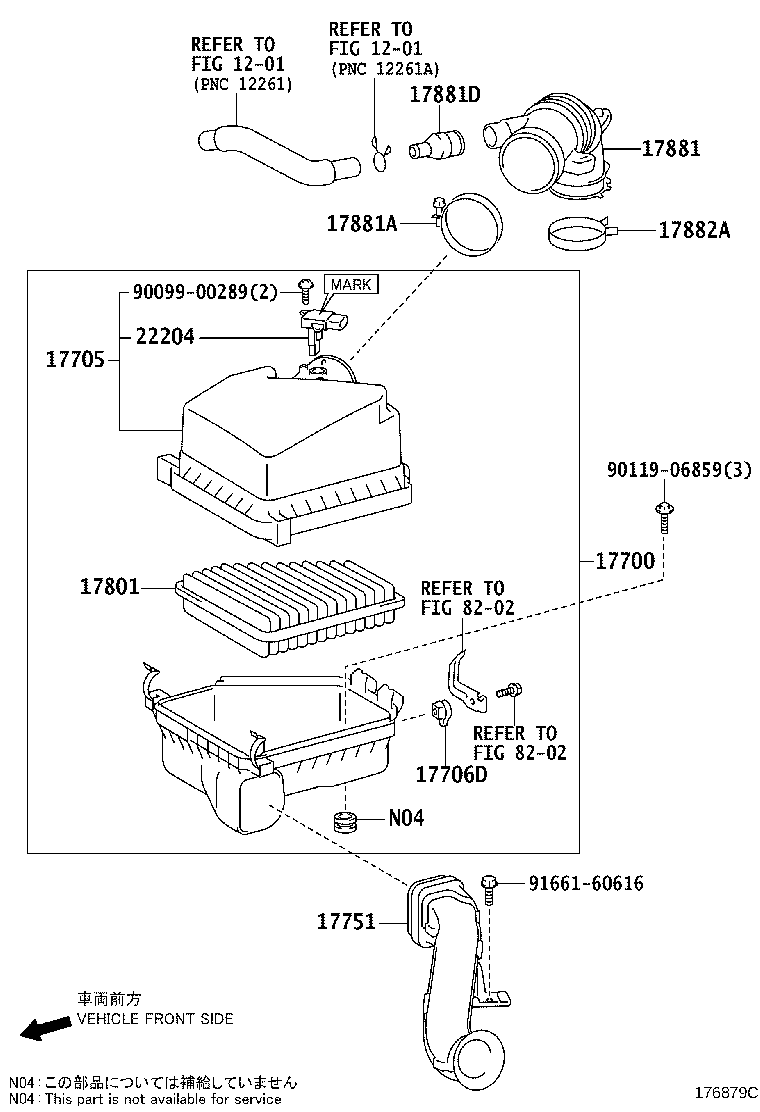 REFER TO
FIG 12-01
(PNC 12261)

REFER TO
FIG 12-01
(PNC 12261A)

17881D

17881

17881A

17882A

90099-00289(2)

MARK

22204

17705

90119-06859(3)

17700

17801

REFER TO
FIG 82-02

REFER TO
FIG 82-02

17706D

N04

91661-60616

17751

車両前方
VEHICLE FRONT SIDE

N04：この部品については補給していません
N04：This part is not available for service

176879C