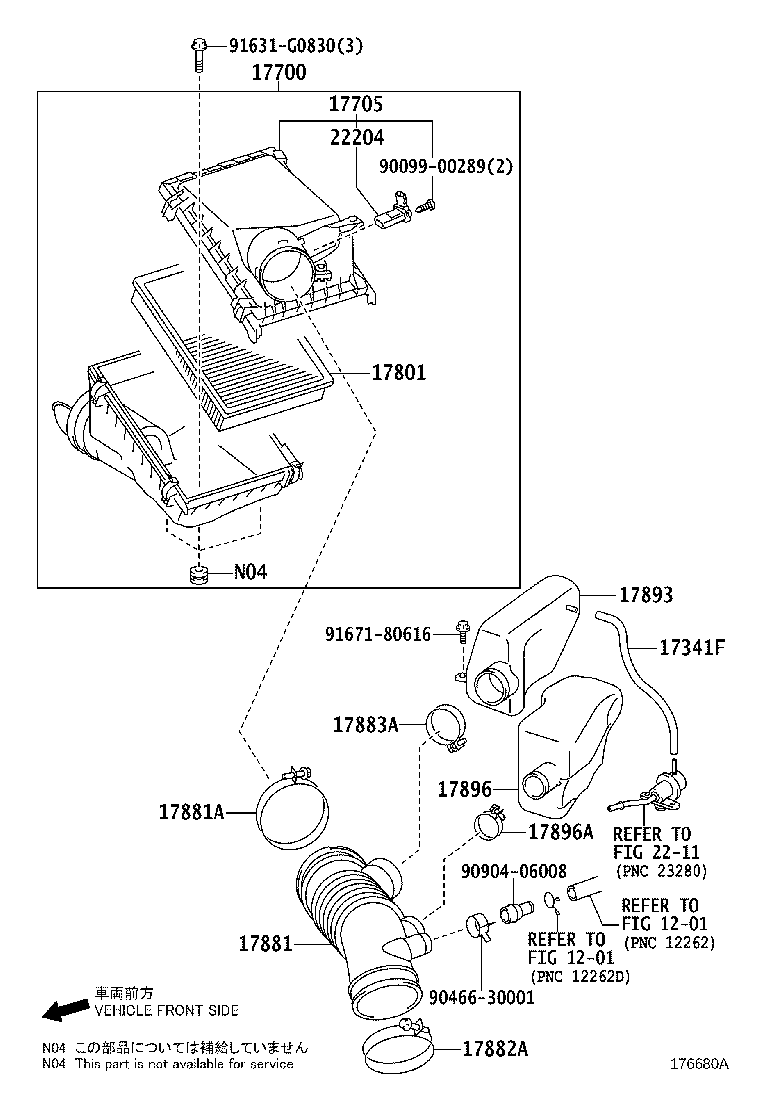 91631-G0830(3)
17700
17705
22204
90099-00289(2)
17801
N04
17893
91671-80616
17341F
17883A
17896
17881A
17896A
REFER TO
FIG 22-11
(PNC 23280)
90904-06008
REFER TO
FIG 12-01
(PNC 12262)
17881
REFER TO
FIG 12-01
(PNC 12262D)
90466-30001
車両前方
VEHICLE FRONT SIDE
17882A
N04 この部品については補給していません
N04 This part is not available for service
176680A