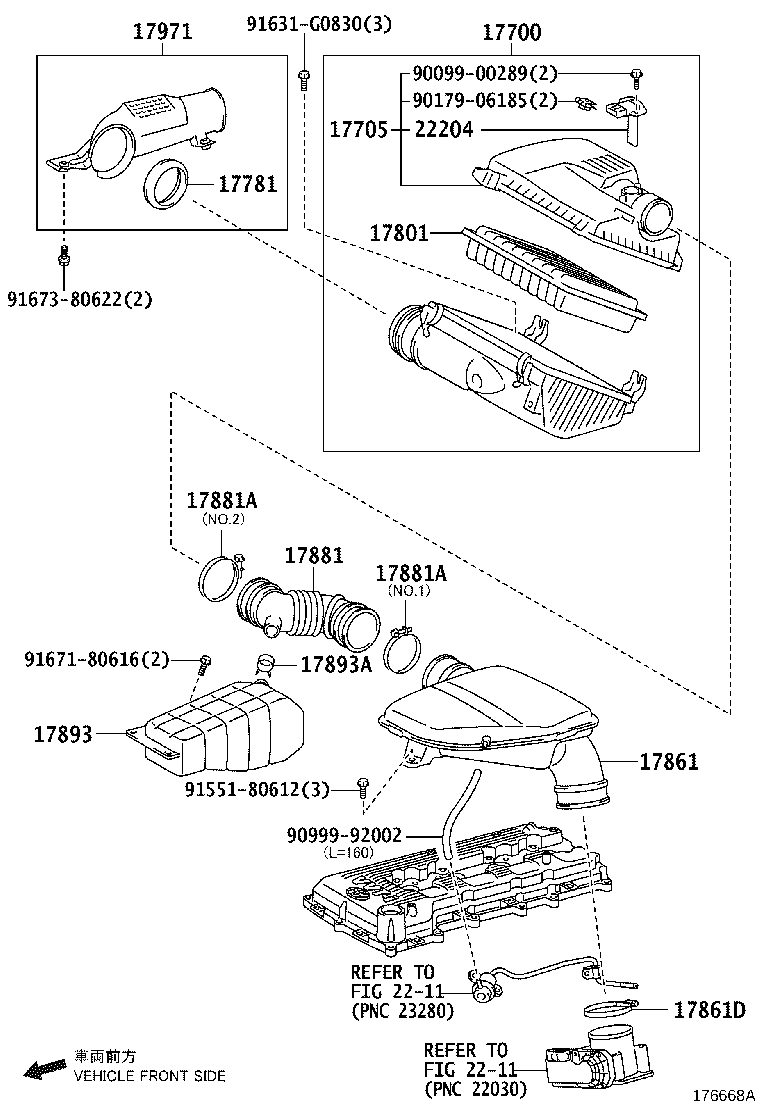 17971

91631-G0830(3)

17700

90099-00289(2)

90179-06185(2)

17705

22204

17781

17801

91673-80622(2)

17881A
(NO.2)

17881

17881A
(NO.1)

91671-80616(2)

17893A

17893

17861

91551-80612(3)

90999-92002
(L=160)

REFER TO
FIG 22-11
(PNC 23280)

17861D

REFER TO
FIG 22-11
(PNC 22030)

車両前方
VEHICLE FRONT SIDE

176668A