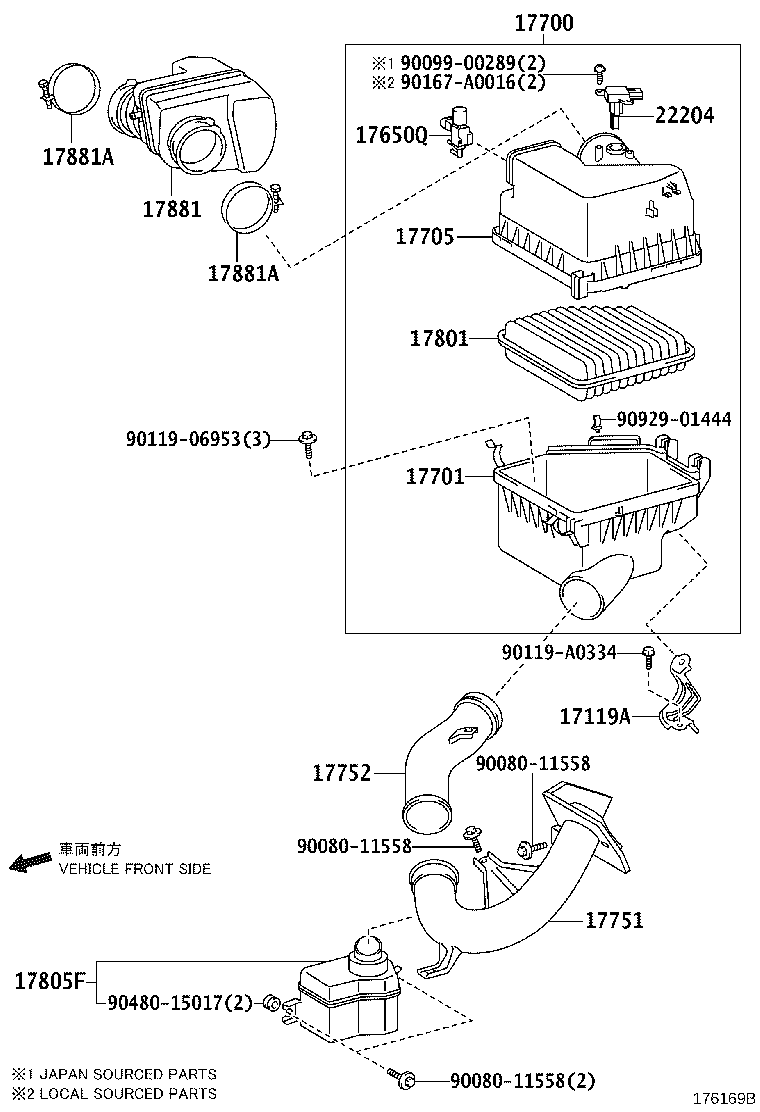 17700

※1 90099-00289(2)
※2 90167-A0016(2)

22204

17650Q

17881A

17881

17881A

17705

17801

90929-01444

90119-06953(3)

17701

90119-A0334

17119A

17752

90080-11558

90080-11558

車両前方
VEHICLE FRONT SIDE

17751

17805F

90480-15017(2)

90080-11558(2)

※1 JAPAN SOURCED PARTS
※2 LOCAL SOURCED PARTS

176169B