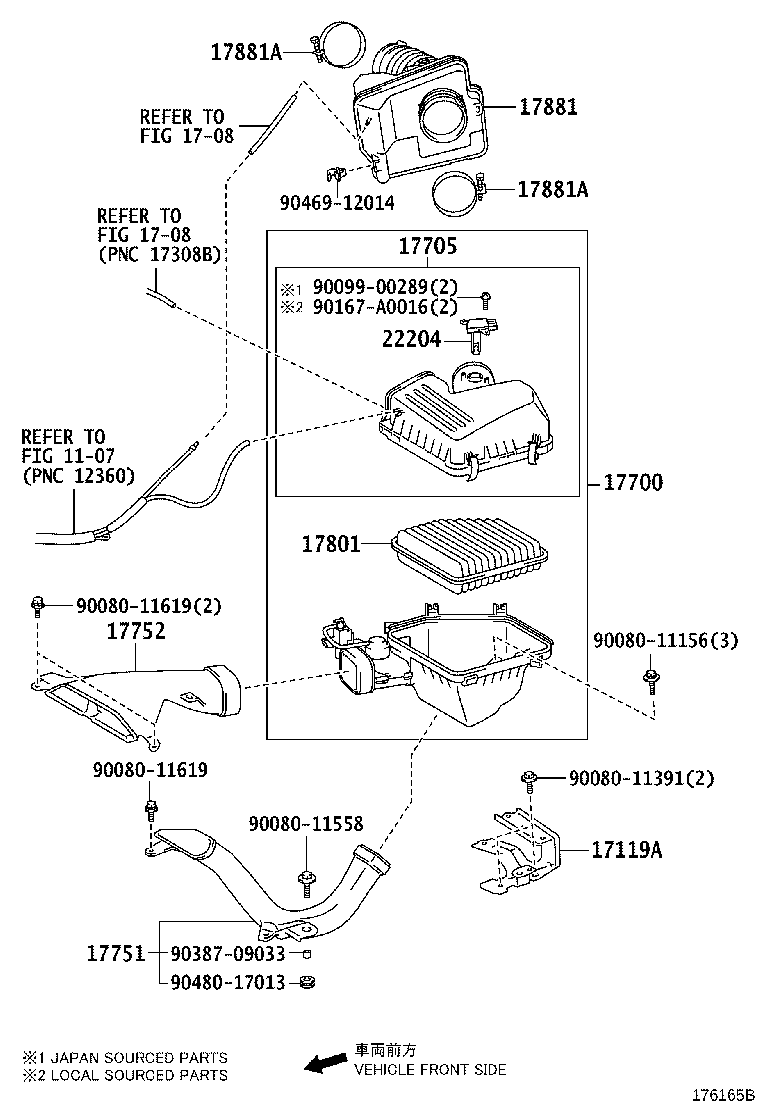 17881A

17881

REFER TO FIG 17-08

90469-12014

17881A

REFER TO FIG 17-08 (PNC 17308B)

17705

※1 90099-00289(2)
※2 90167-A0016(2)

22204

REFER TO FIG 11-07 (PNC 12360)

17700

17801

90080-11619(2)

17752

90080-11156(3)

90080-11619

90080-11391(2)

90080-11558

17119A

17751

90387-09033

90480-17013

※1 JAPAN SOURCED PARTS
※2 LOCAL SOURCED PARTS

車両前方
VEHICLE FRONT SIDE

176165B