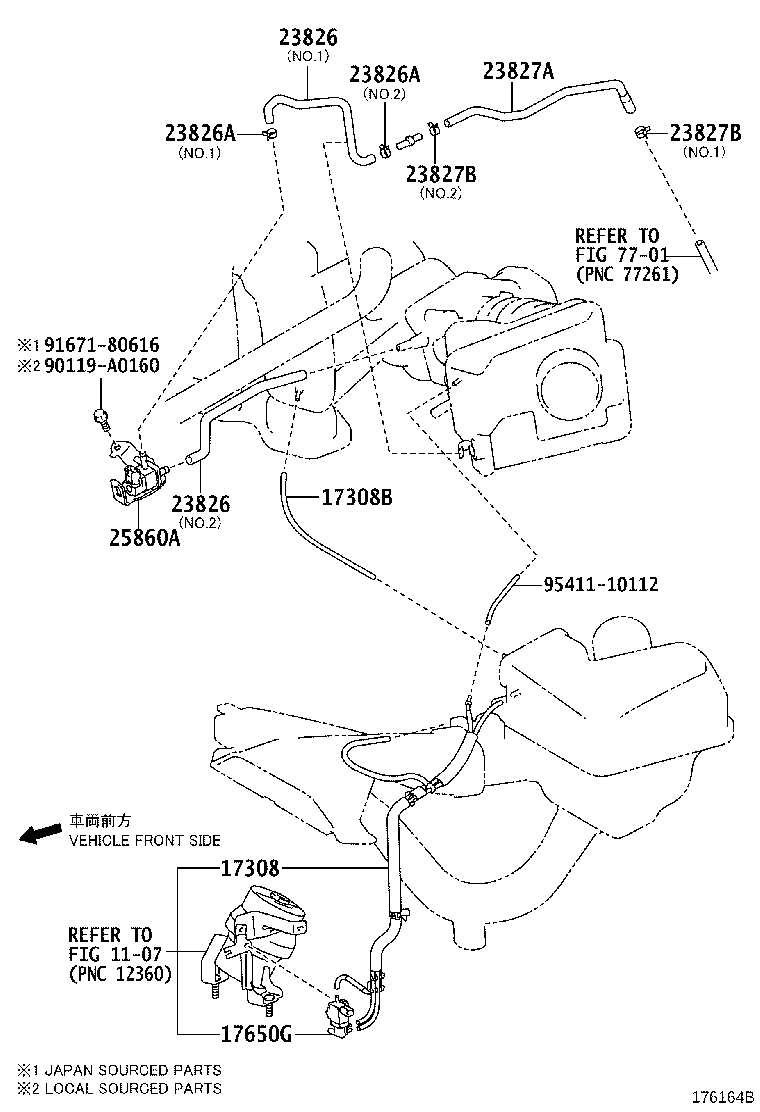 23826
(NO.1)
23826A
(NO.2)
23827A
23826A
(NO.1)
23827B
(NO.2)
23827B
(NO.1)
REFER TO
FIG 77-01
(PNC 77261)
※1 91671-80616
※2 90119-A0160
23826
(NO.2)
25860A
17308B
95411-10112
車両前方
VEHICLE FRONT SIDE
17308
REFER TO
FIG 11-07
(PNC 12360)
17650G
※1 JAPAN SOURCED PARTS
※2 LOCAL SOURCED PARTS
176164B