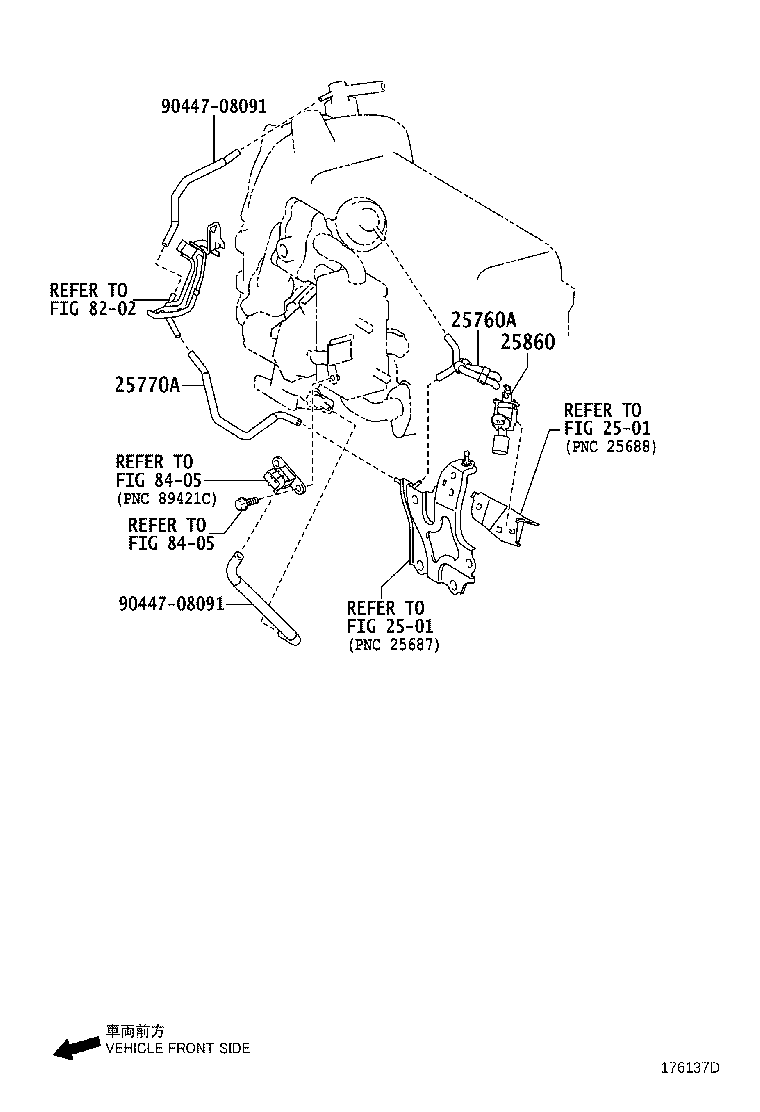 90447-08091

REFER TO
FIG 82-02

25760A

25860

25770A

REFER TO
FIG 25-01
(PNC 25688)

REFER TO
FIG 84-05
(PNC 89421C)

REFER TO
FIG 84-05

90447-08091

REFER TO
FIG 25-01
(PNC 25687)

車両前方
VEHICLE FRONT SIDE

176137D