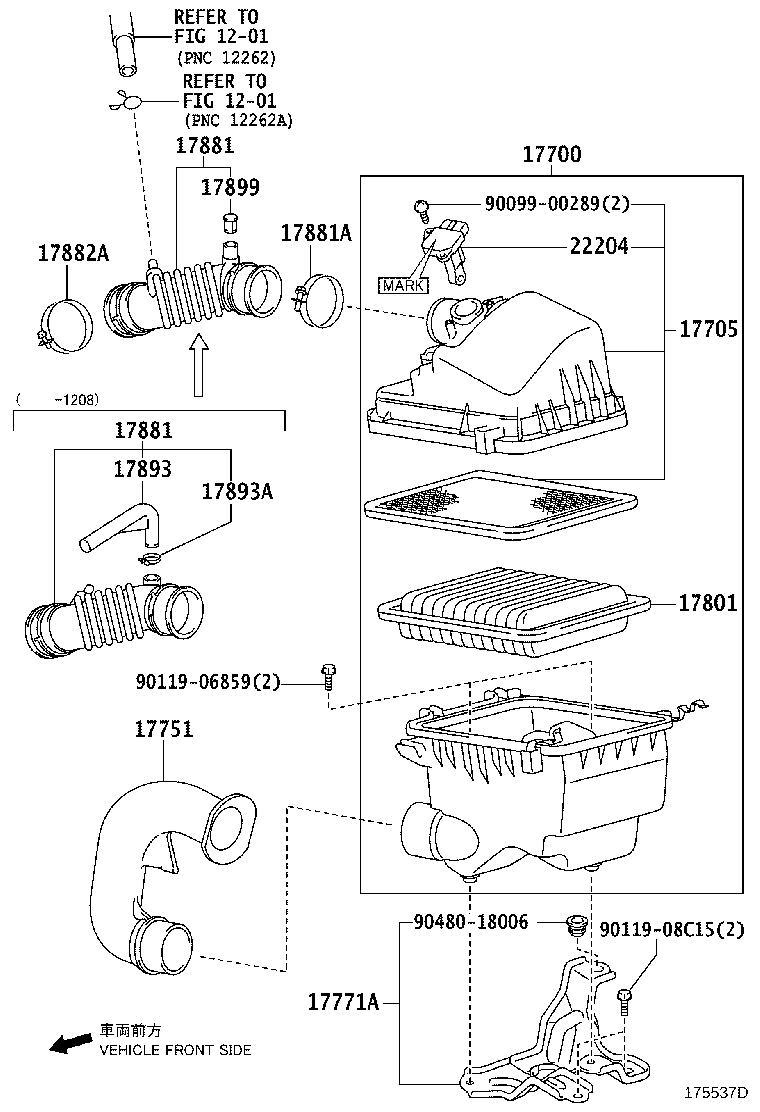 REFER TO
FIG 12-01
(PNC 12262)
REFER TO
FIG 12-01
(PNC 12262A)
17881
17899
17882A
17881A
17700
90099-00289(2)
22204
MARK
17705
( -1208)
17881
17893
17893A
17801
90119-06859(2)
17751
90480-18006
90119-08C15(2)
17771A
車両前方
VEHICLE FRONT SIDE
175537D