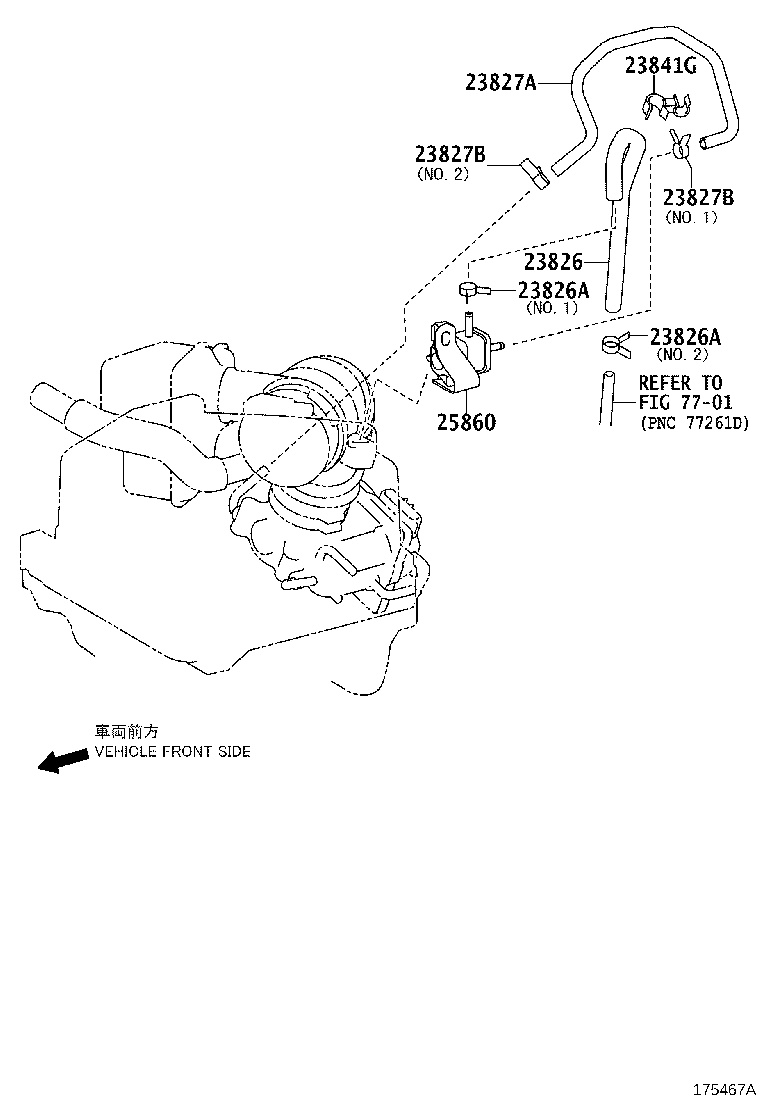 23827A
23841G
23827B
(NO. 2)
23827B
(NO. 1)
23826
23826A
(NO. 1)
23826A
(NO. 2)
25860
REFER TO
FIG 77-01
(PNC 77261D)

車両前方
VEHICLE FRONT SIDE

175467A