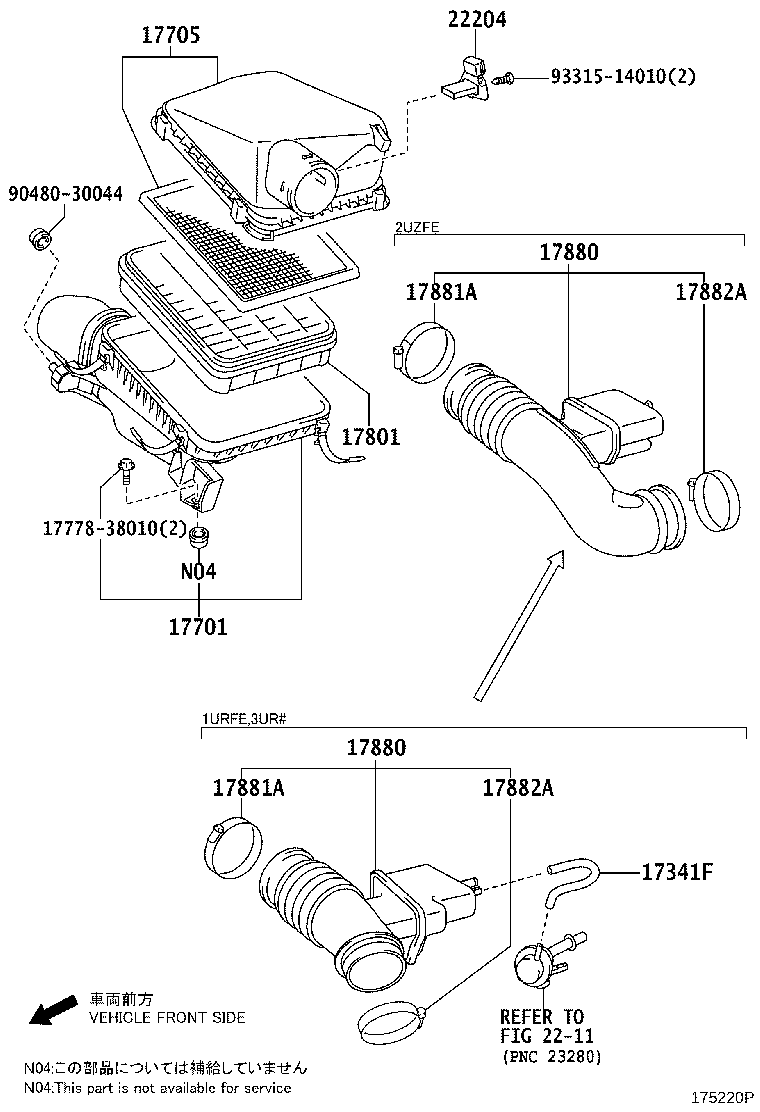 17705

22204

93315-14010(2)

90480-30044

2UZFE

17880

17881A

17882A

17801

17778-38010(2)

N04

17701

1URFE,3UR#

17880

17881A

17882A

17341F

REFER TO
FIG 22-11
(PNC 23280)

車両前方
VEHICLE FRONT SIDE

N04:この部品については補給していません
N04:This part is not available for service

175220P