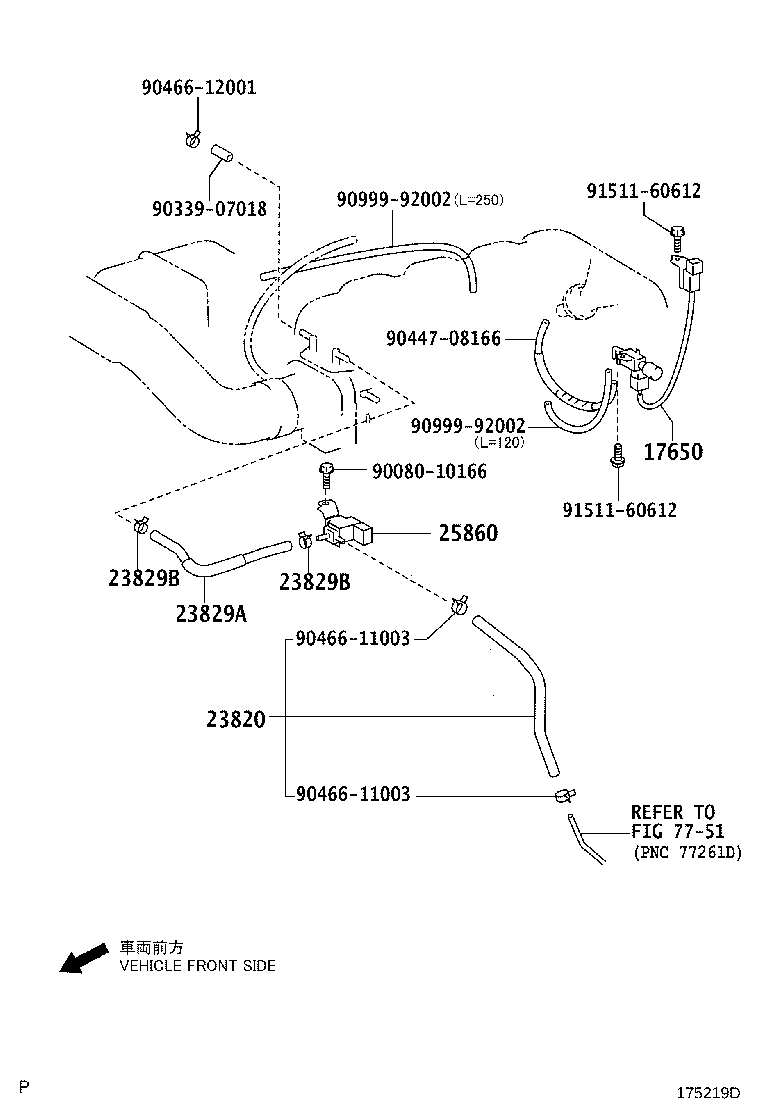 90466-12001

90339-07018

90999-92002 (L=250)

91511-60612

90447-08166

90999-92002
(L=120)

17650

90080-10166

91511-60612

25860

23829B

23829B

23829A

90466-11003

23820

90466-11003

REFER TO
FIG 77-51
(PNC 77261D)

車両前方
VEHICLE FRONT SIDE

P

175219D