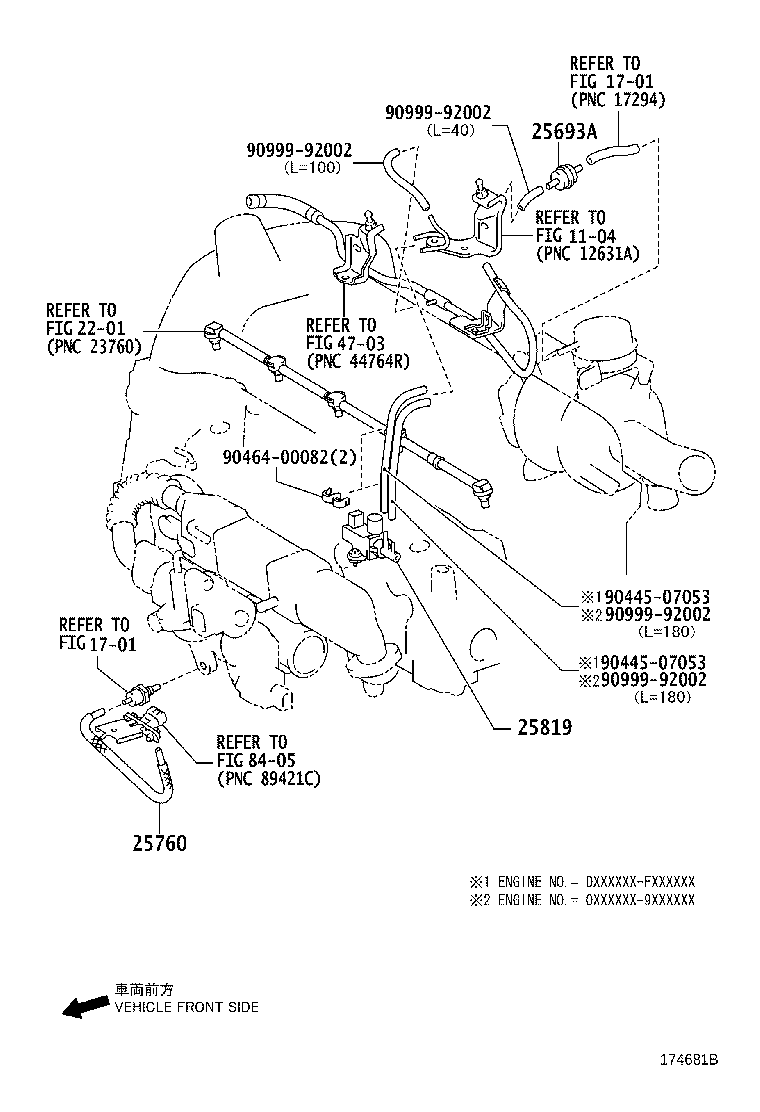 REFER TO
FIG 17-01
(PNC 17294)

90999-92002
(L=40)

25693A

90999-92002
(L=100)

REFER TO
FIG 11-04
(PNC 12631A)

REFER TO
FIG 22-01
(PNC 23760)

REFER TO
FIG 47-03
(PNC 44764R)

90464-00082(2)

※190445-07053
※290999-92002
(L=180)

※190445-07053
※290999-92002
(L=180)

REFER TO
FIG 17-01

25819

REFER TO
FIG 84-05
(PNC 89421C)

25760

※1 ENGINE NO.- DXXXXXX-FXXXXXX
※2 ENGINE NO.- 0XXXXXX-9XXXXXX

車両前方
VEHICLE FRONT SIDE

174681B