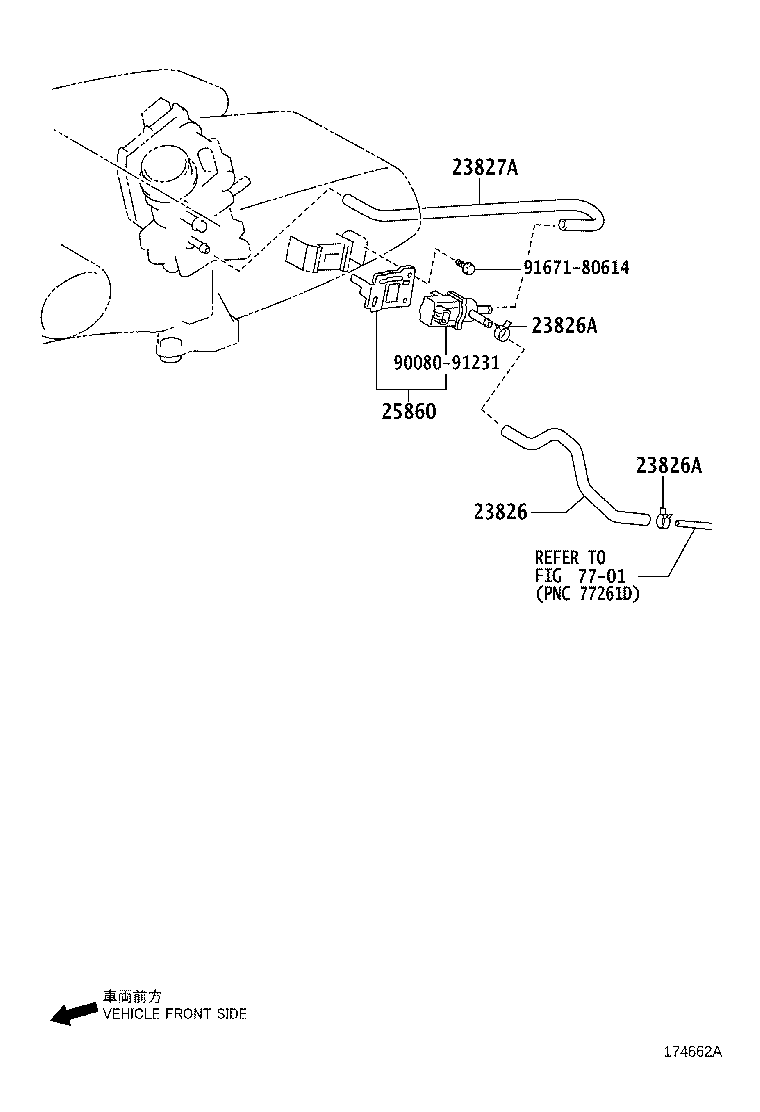 23827A

91671-80614

23826A

90080-91231

25860

23826A

23826

REFER TO
FIG 77-01
(PNC 77261D)

車両前方
VEHICLE FRONT SIDE

174662A