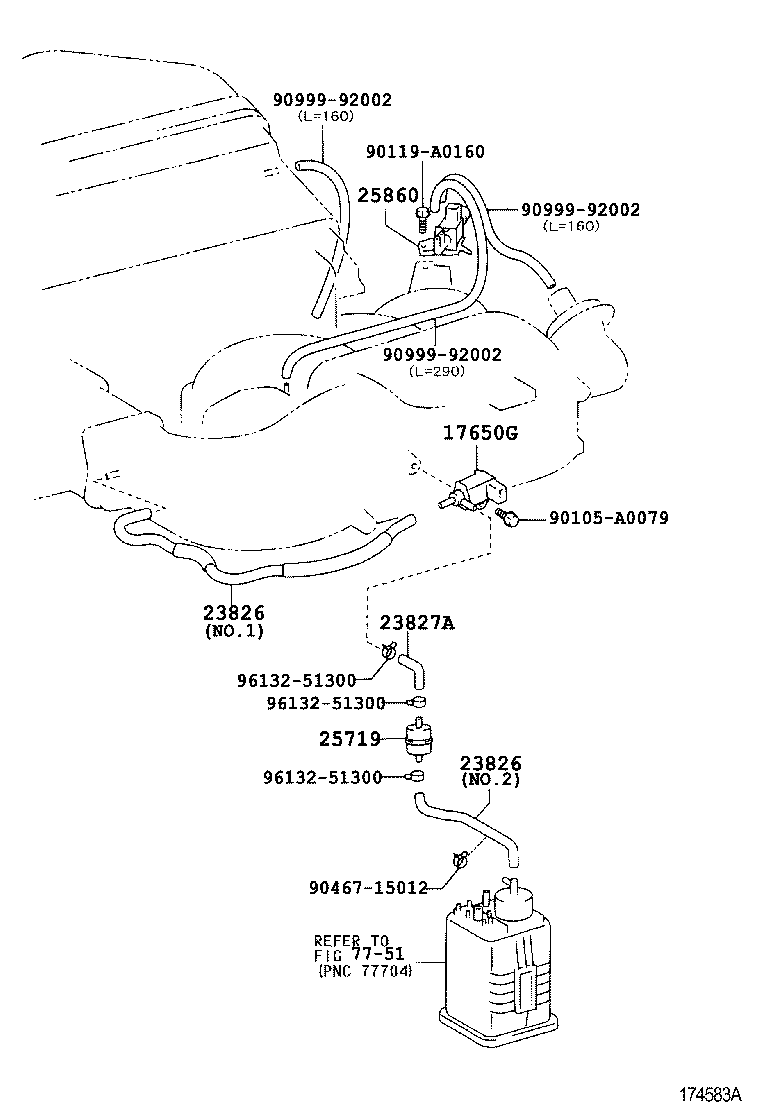 90999-92002
(L=160)

90119-A0160

25860

90999-92002
(L=160)

90999-92002
(L=290)

17650G

90105-A0079

23826
(NO.1)

23827A

96132-51300

96132-51300

25719

96132-51300

23826
(NO.2)

90467-15012

REFER TO
FIG 77-51
(PNC 77704)

174583A