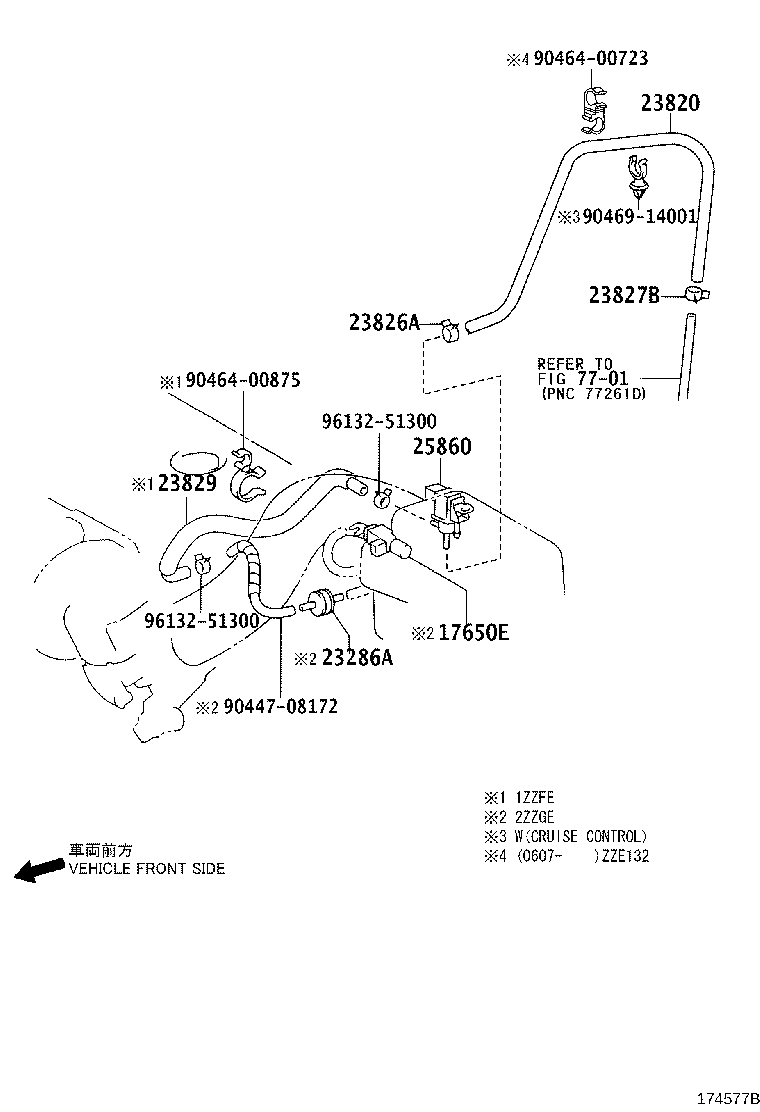 ※4 90464-00723

23820

※3 90469-14001

23827B

23826A

REFER TO
FIG 77-01
(PNC 77261D)

※1 90464-00875

96132-51300

25860

※1 23829

96132-51300

※2 17650E

※2 23286A

※2 90447-08172

※1 1ZZFE
※2 2ZZGE
※3 W(CRUISE CONTROL)
※4 (0607- )ZZE132

車両前方
VEHICLE FRONT SIDE

174577B