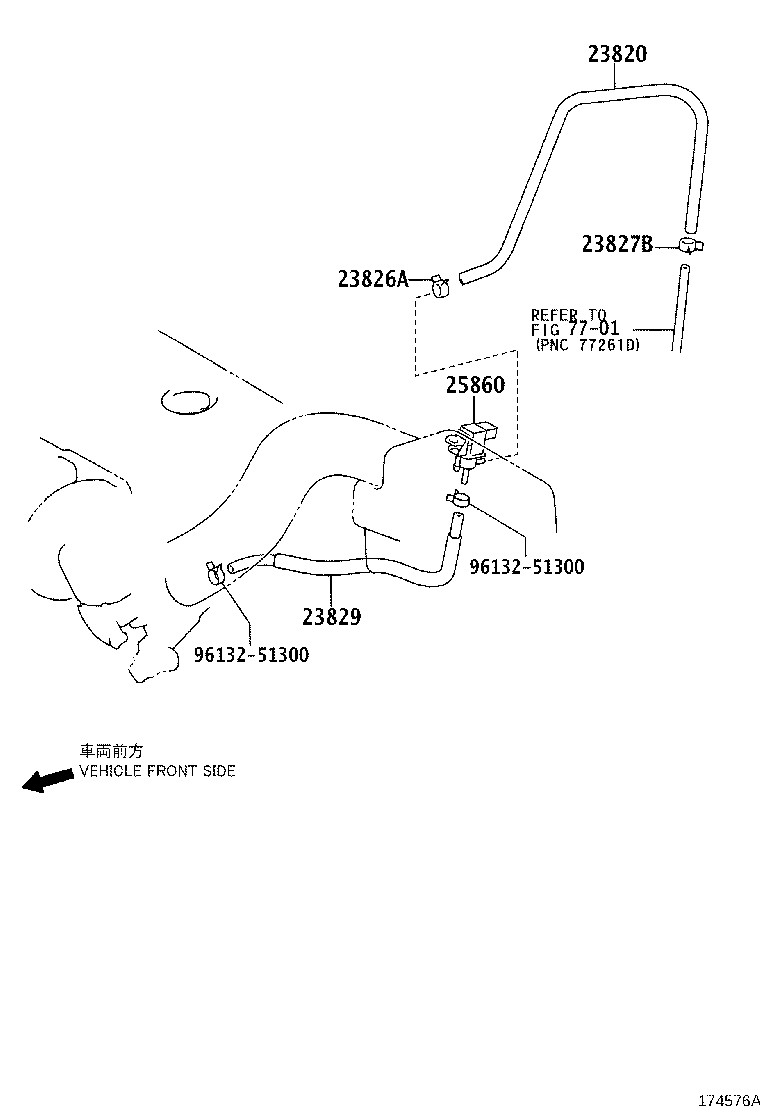 23820

23827B

23826A

REFER TO
FIG 77-01
(PNC 77261D)

25860

96132-51300

23829

96132-51300

車両前方
VEHICLE FRONT SIDE

174576A