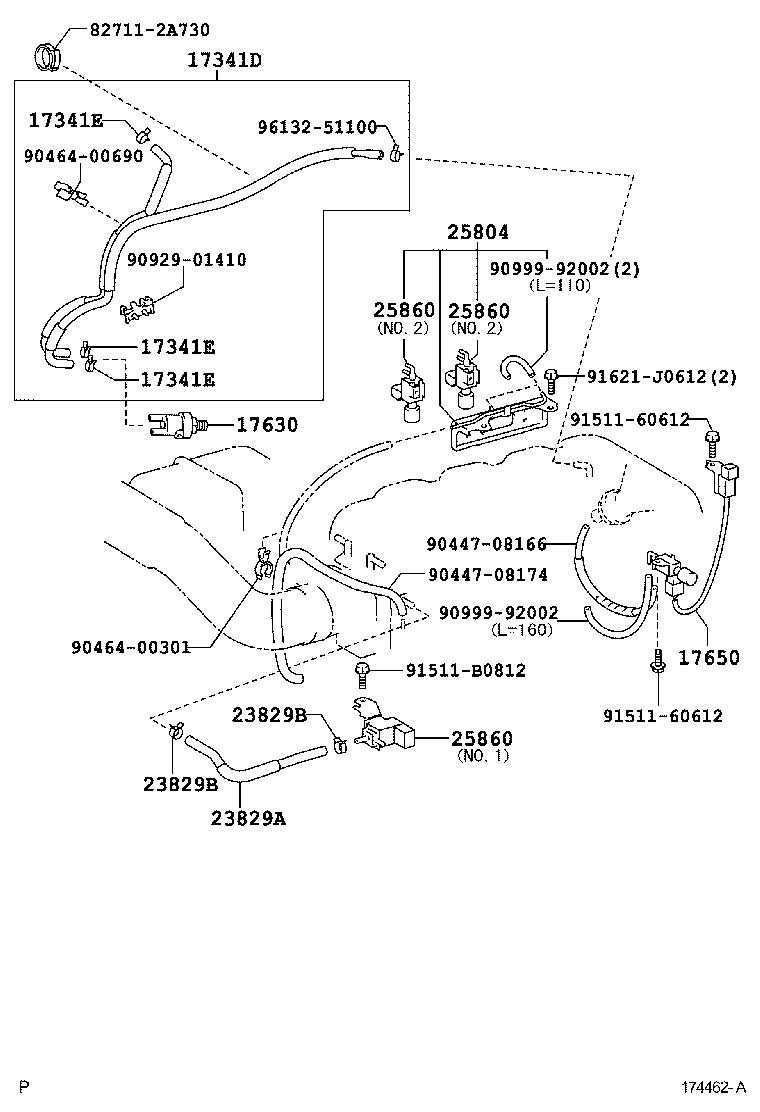 82711-2A730

17341D

17341E

96132-51100

90464-00690

90929-01410

17341E

17341E

17630

25804

90999-92002(2)
(L=110)

25860
(NO. 2)

25860
(NO. 2)

91621-J0612(2)

91511-60612

90447-08166

90447-08174

90999-92002
(L=160)

90464-00301

91511-B0812

17650

91511-60612

23829B

25860
(NO. 1)

23829B

23829A

P

174462-A