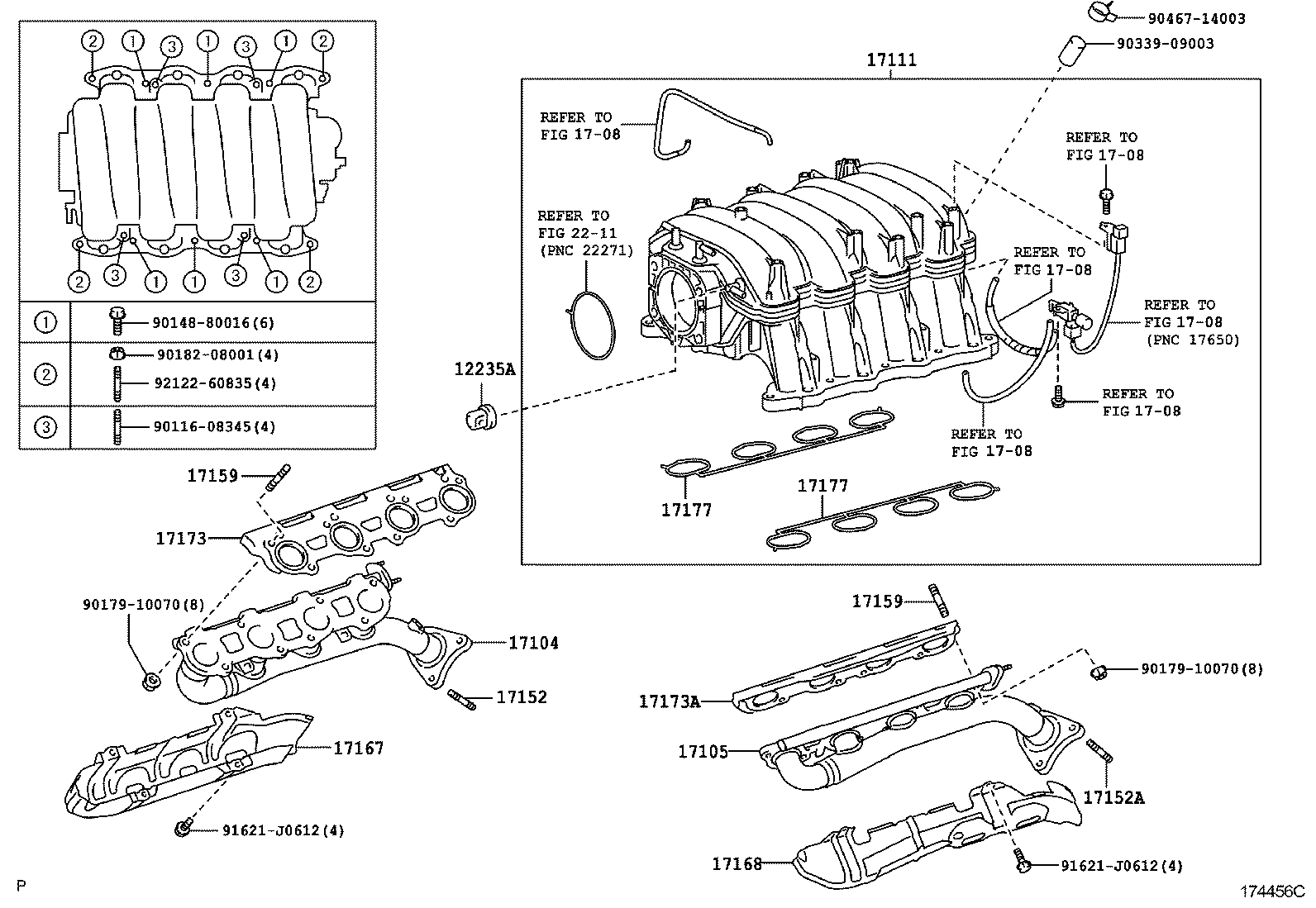 2 1 3 1 3 1 2

2 3 1 1 3 1 2

| 1 | 90148-80016(6) |
|---|---|
| 2 | 90182-08001(4) 92122-60835(4) |
| 3 | 90116-08345(4) |

90467-14003
90339-09003
17111
REFER TO FIG 17-08
REFER TO FIG 17-08
REFER TO FIG 22-11 (PNC 22271)
REFER TO FIG 17-08
REFER TO FIG 17-08 (PNC 17650)
12235A
REFER TO FIG 17-08
REFER TO FIG 17-08
17177
17177
17159
17173
90179-10070(8)
17104
17152
17167
91621-J0612(4)
17159
90179-10070(8)
17173A
17105
17152A
17168
91621-J0612(4)
P
174456C