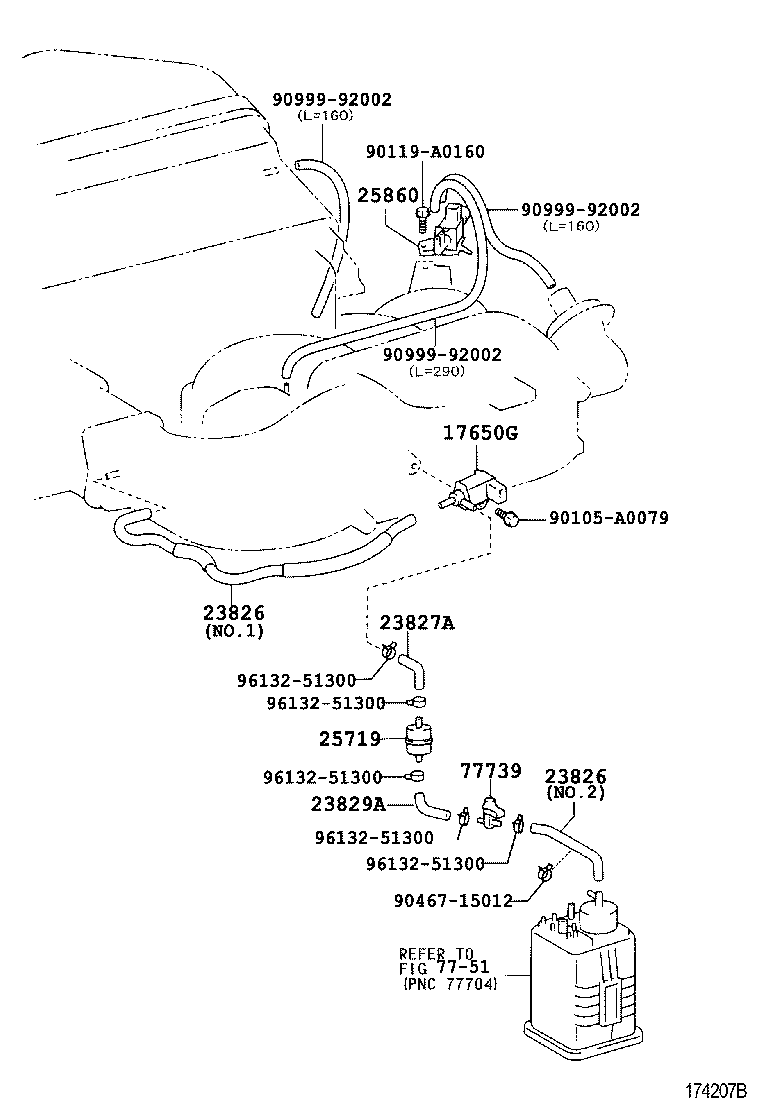 90999-92002
(L=160)

90119-A0160

25860

90999-92002
(L=160)

90999-92002
(L=290)

17650G

90105-A0079

23826
(NO.1)

23827A

96132-51300

96132-51300

25719

96132-51300

77739

23826
(NO.2)

23829A

96132-51300

96132-51300

90467-15012

REFER TO
FIG 77-51
(PNC 77704)

174207B