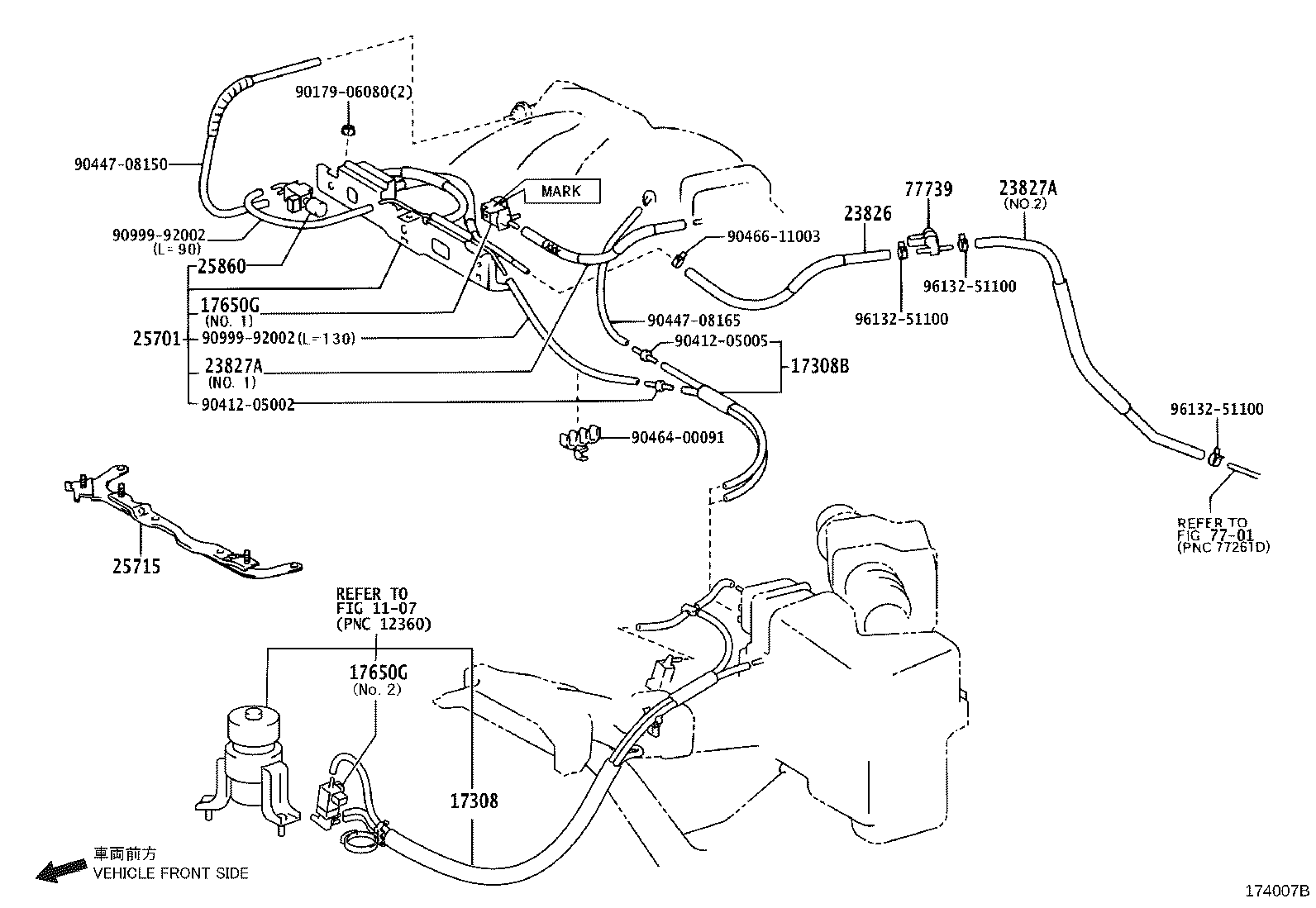 90179-06080(2)
90447-08150
MARK
77739
23827A
(NO.2)
23826
90466-11003
90999-92002
(L=90)
25860
96132-51100
96132-51100
17650G
(NO. 1)
90447-08165
25701
90999-92002(L=130)
90412-05005
23827A
(NO. 1)
17308B
90412-05002
96132-51100
90464-00091
REFER TO
FIG 77-01
(PNC 77261D)
25715
REFER TO
FIG 11-07
(PNC 12360)
17650G
(No. 2)
17308
車両前方
VEHICLE FRONT SIDE
174007B