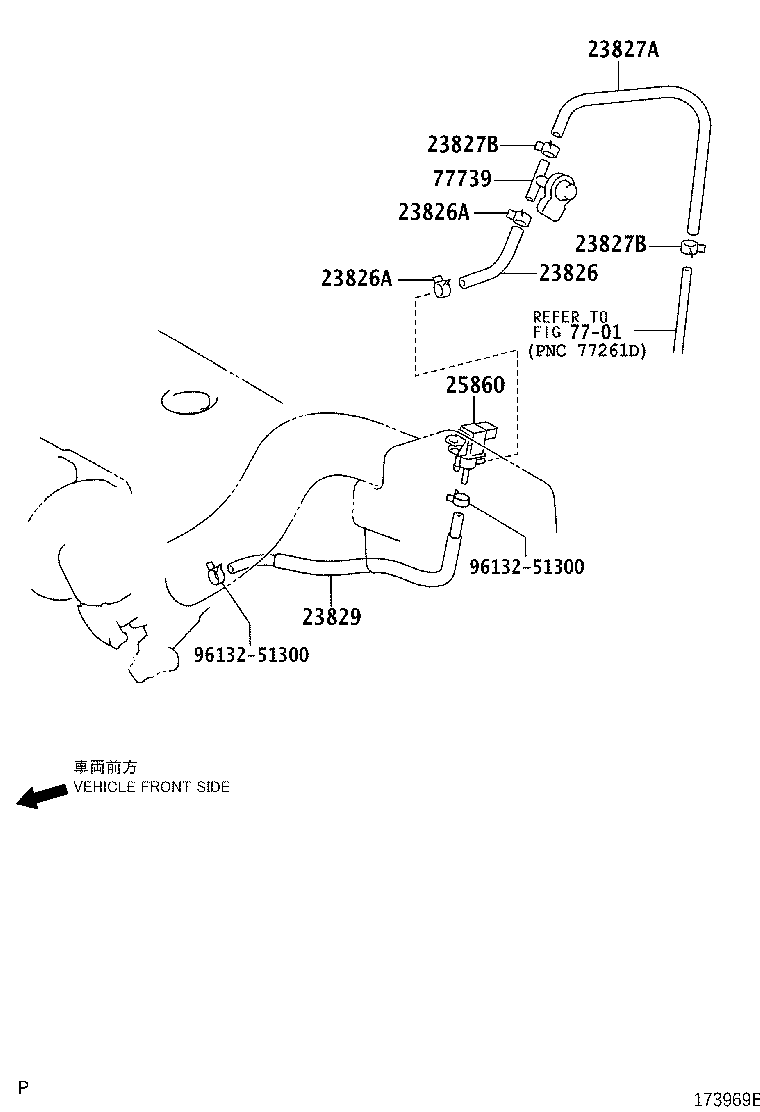 23827A
23827B
77739
23826A
23827B
23826A
23826
REFER TO
FIG 77-01
(PNC 77261D)
25860
96132-51300
23829
96132-51300

車両前方
VEHICLE FRONT SIDE

P
173969E