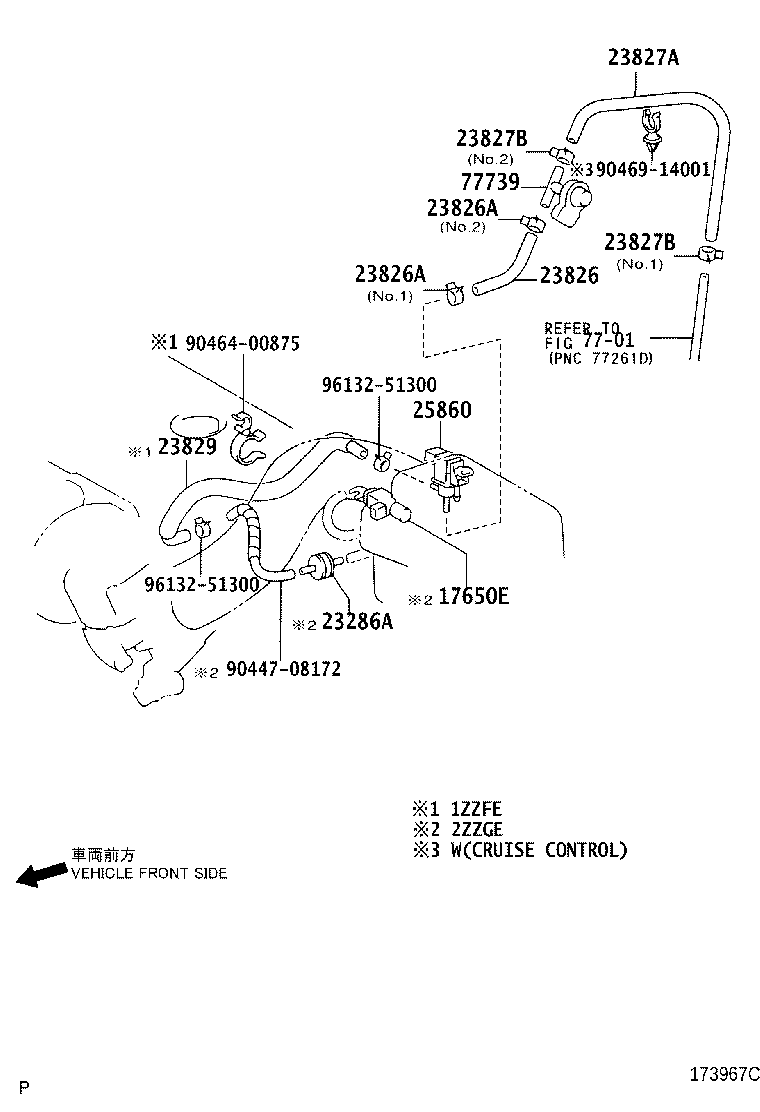 23827A

23827B
(No.2)

※3 90469-14001

77739

23826A
(No.2)

23827B
(No.1)

23826A
(No.1)

23826

REFER TO
FIG 77-01
(PNC 77261D)

※1 90464-00875

96132-51300

25860

※1 23829

96132-51300

※2 17650E

※2 23286A

※2 90447-08172

※1 1ZZFE
※2 2ZZGE
※3 W(CRUISE CONTROL)

車両前方
VEHICLE FRONT SIDE

P

173967C