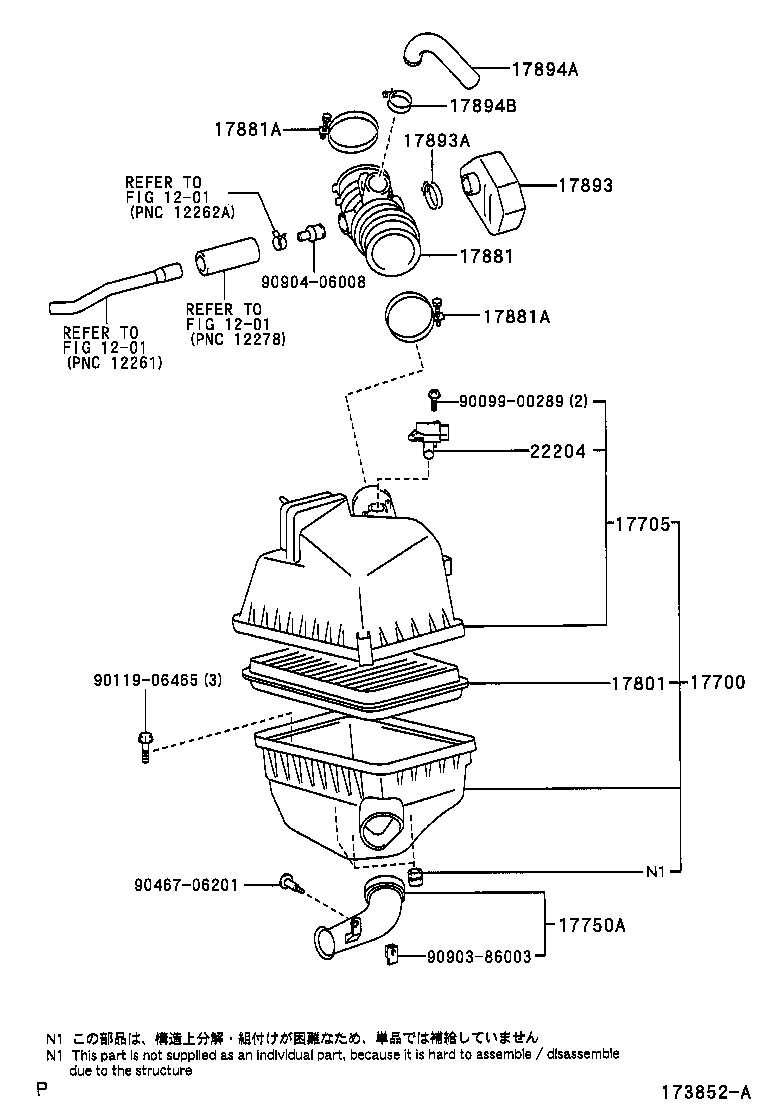 17894A
17894B
17881A
17893A
17893
REFER TO FIG 12-01 (PNC 12262A)
17881
90904-06008
REFER TO FIG 12-01 (PNC 12278)
REFER TO FIG 12-01 (PNC 12261)
17881A
90099-00289 (2)
22204
17705
90119-06465 (3)
17801
17700
N1
90467-06201
17750A
90903-86003

N1 この部品は、構造上分解・組付けが困難なため、単品では補給していません
N1 This part is not supplied as an individual part, because it is hard to assemble / disassemble due to the structure

P
173852-A