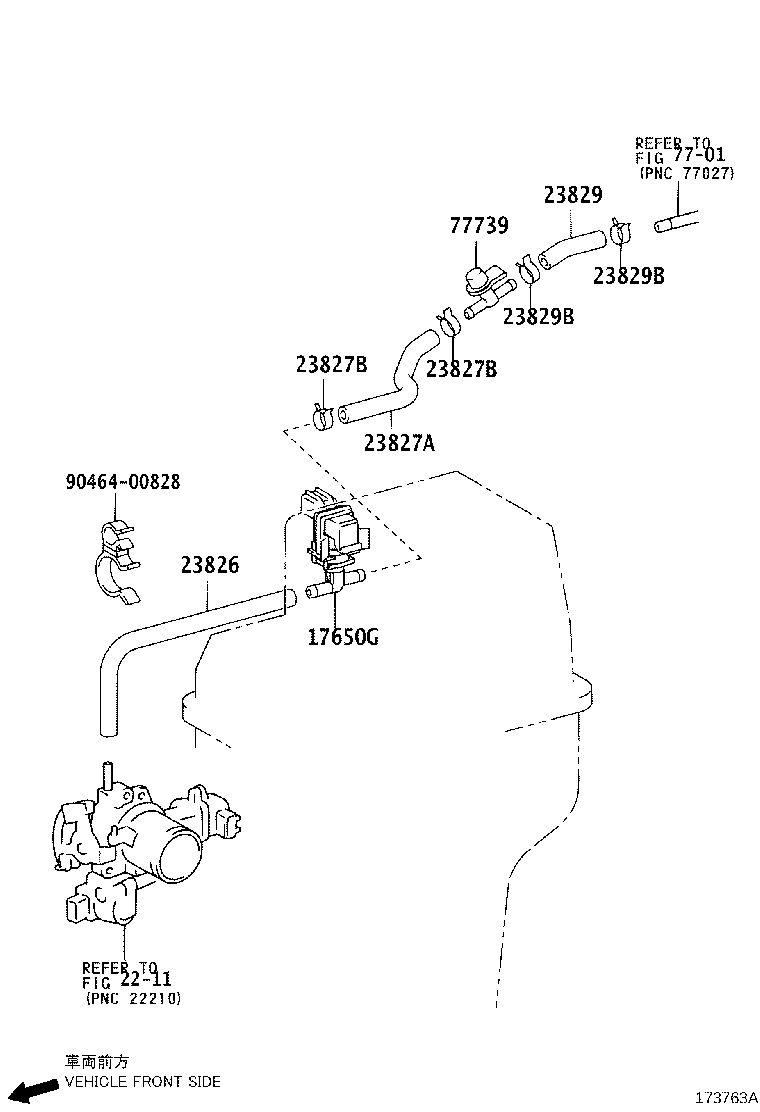 REFER TO
FIG 77-01
(PNC 77027)

23829

77739

23829B

23829B

23827B

23827B

23827A

90464-00828

23826

17650G

REFER TO
FIG 22-11
(PNC 22210)

車両前方
VEHICLE FRONT SIDE

173763A