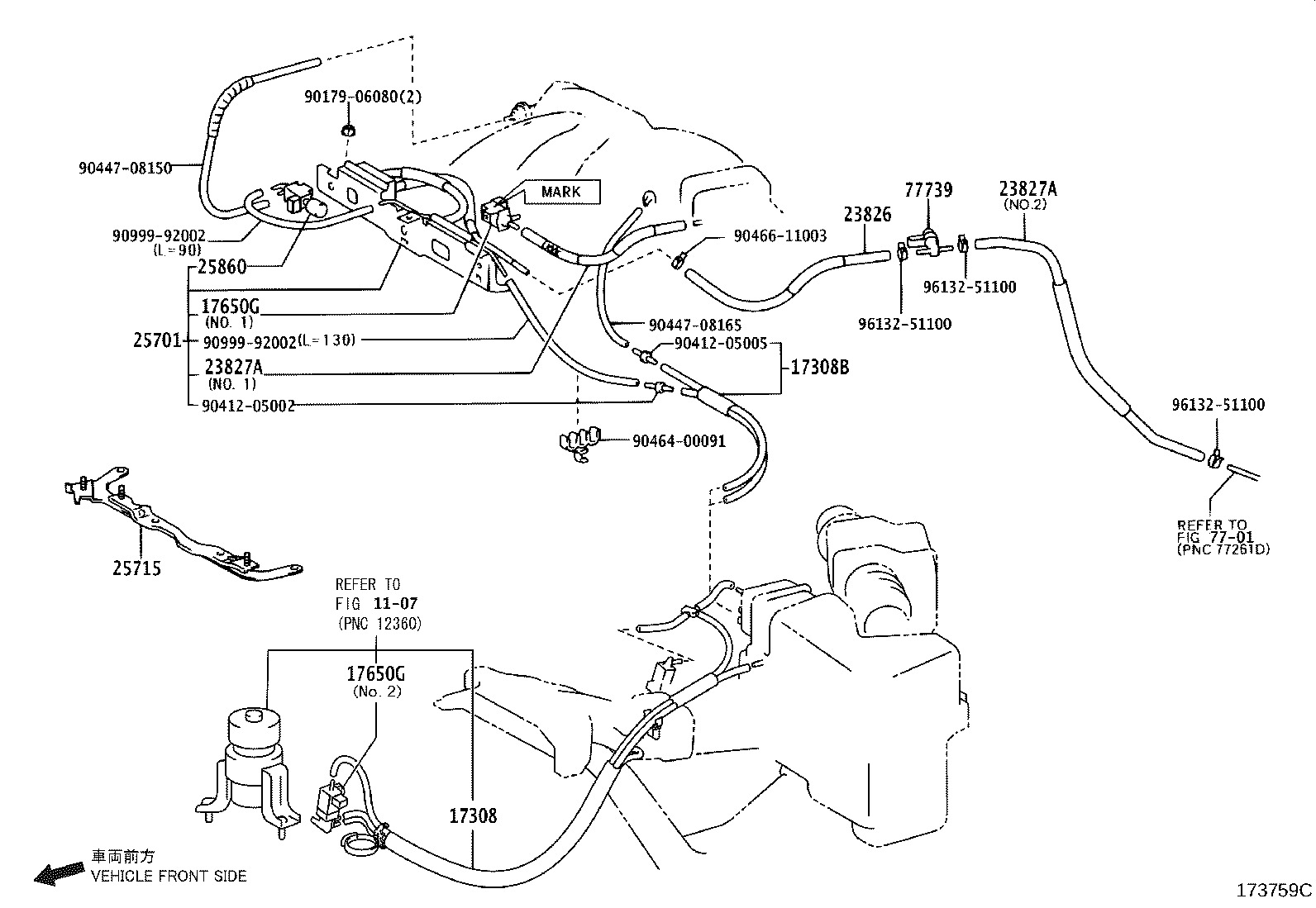 90179-06080(2)

90447-08150

MARK

90999-92002
(L=90)

25860

17650G
(NO. 1)

25701

90999-92002(L=130)

23827A
(NO. 1)

90412-05002

90466-11003

23826

77739

23827A
(NO.2)

96132-51100

96132-51100

90447-08165

90412-05005

17308B

90464-00091

96132-51100

REFER TO
FIG 77-01
(PNC 77261D)

25715

REFER TO
FIG 11-07
(PNC 12360)

17650G
(No. 2)

17308

車両前方
VEHICLE FRONT SIDE

173759C