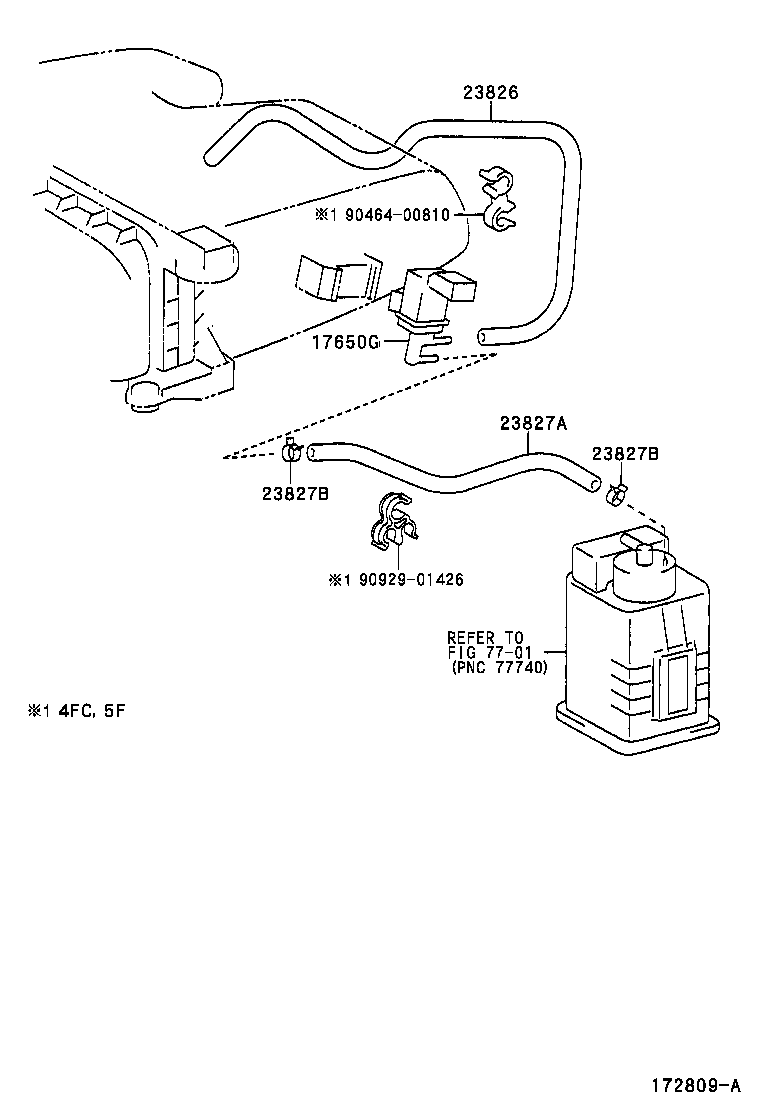 23826

※1 90464-00810

17650G

23827A

23827B

23827B

※1 90929-01426

REFER TO FIG 77-01 (PNC 77740)

※1 4FC, 5F

172809-A