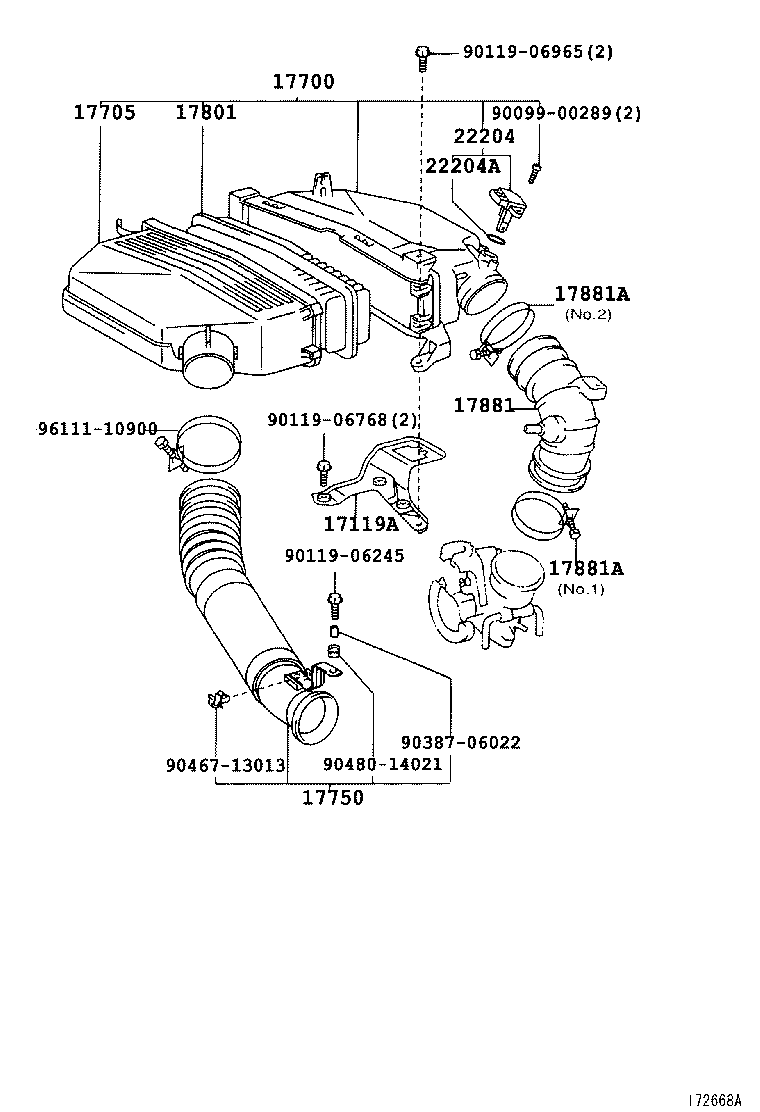 90119-06965(2)
17700
17705
17801
90099-00289(2)
22204
22204A
17881A
(No.2)
17881
96111-10900
90119-06768(2)
17119A
90119-06245
17881A
(No.1)
90387-06022
90467-13013
90480-14021
17750
172668A