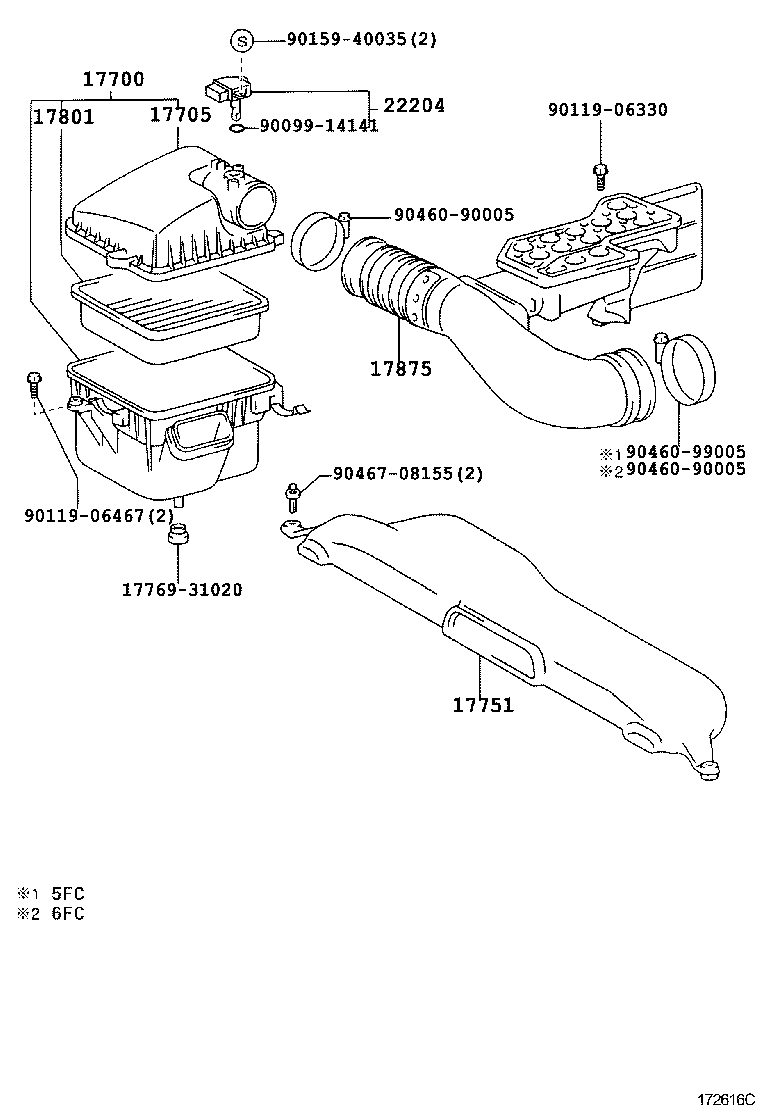 S 90159-40035(2)
17700
17801
17705
22204
90099-14141
90119-06330
90460-90005
17875
※1 90460-99005
※2 90460-90005
90467-08155(2)
90119-06467(2)
17769-31020
17751

※1 5FC
※2 6FC

172616C