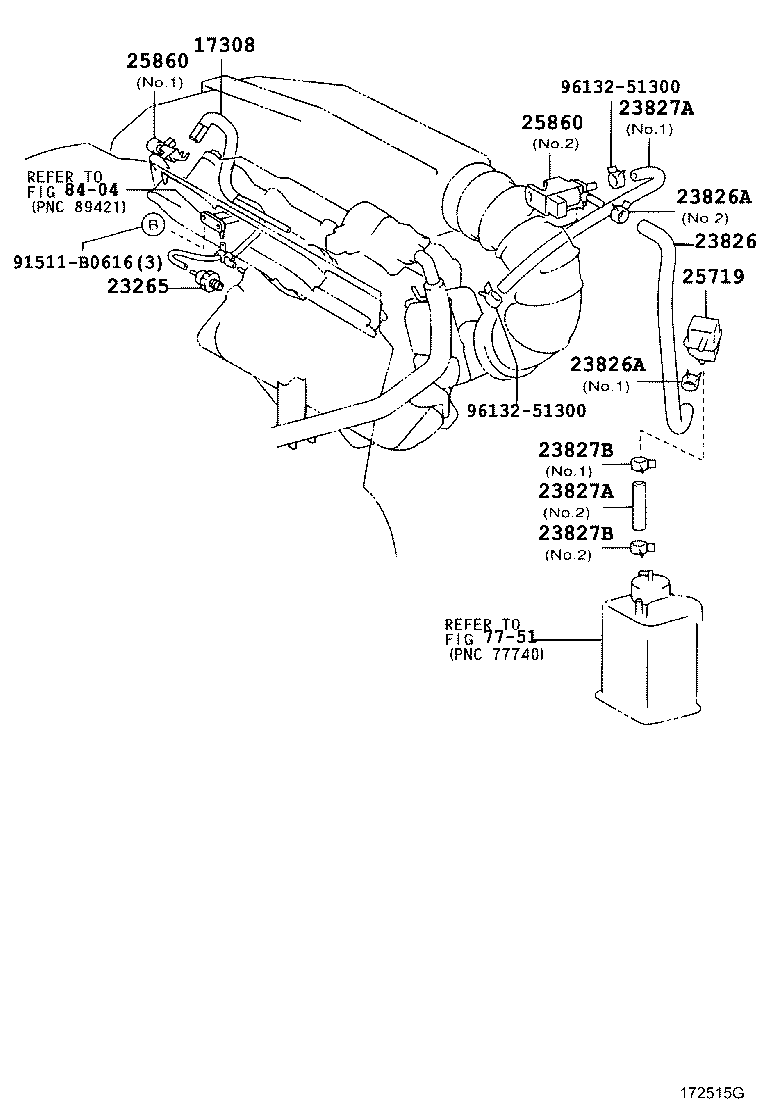 25860
(No.1)
17308
REFER TO
FIG 84-04
(PNC 89421)
R
91511-B0616(3)
23265
96132-51300
25860
(No.2)
23827A
(No.1)
23826A
(No.2)
23826
25719
23826A
(No.1)
96132-51300
23827B
(No.1)
23827A
(No.2)
23827B
(No.2)
REFER TO
FIG 77-51
(PNC 77740)
172515G