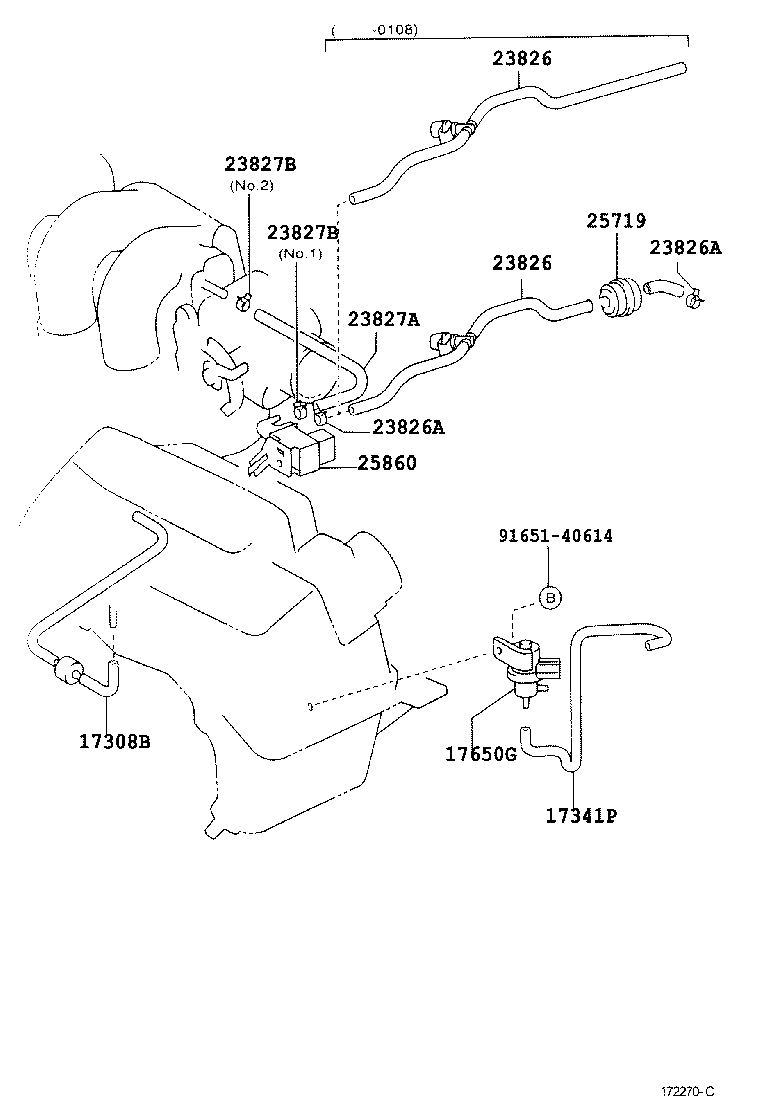 ( -0108)
23826
23827B
(No.2)
23827B
(No.1)
25719
23826A
23826
23827A
23826A
25860
91651-40614
B
17308B
17650G
17341P
172270-C