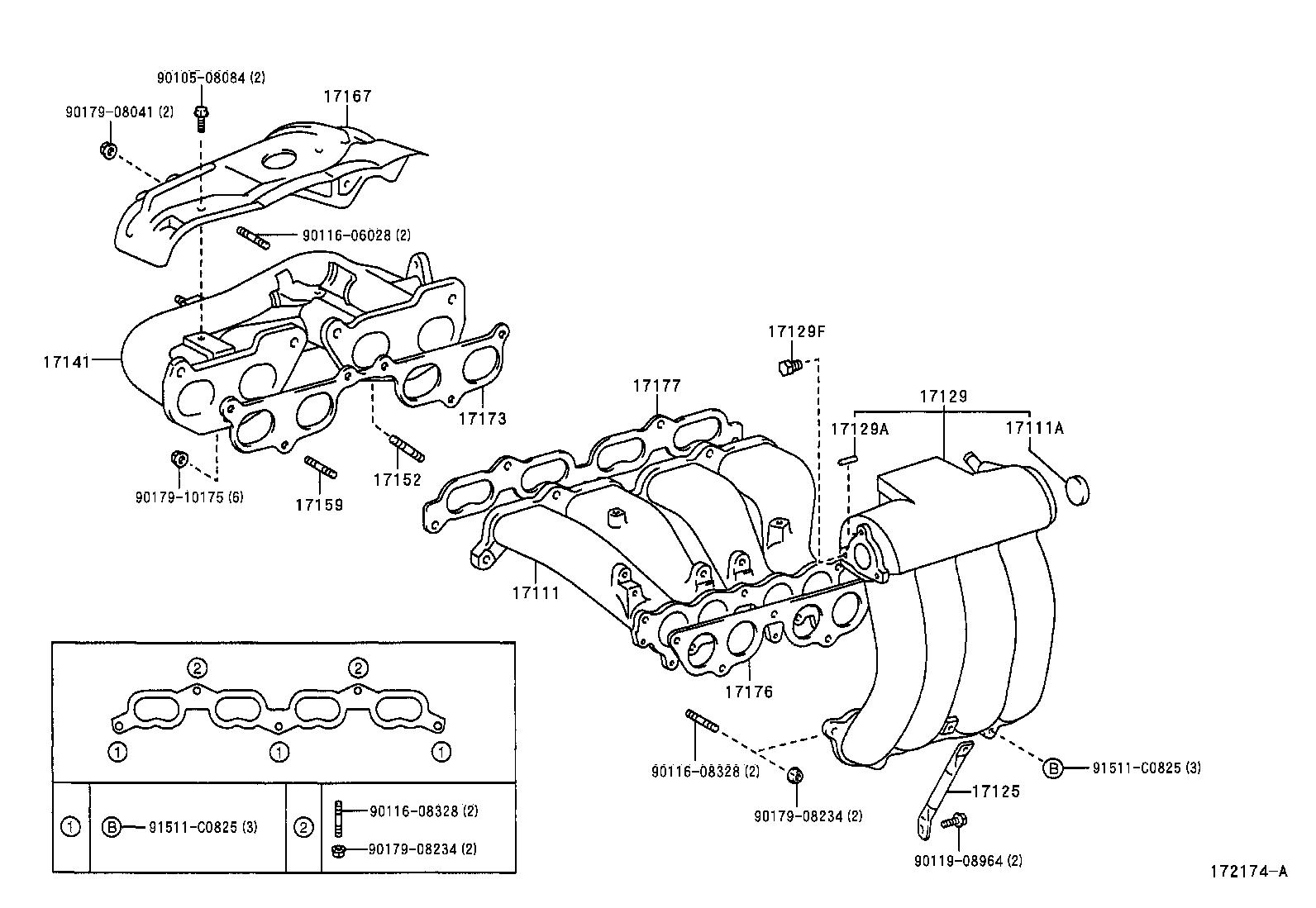 90105-08084 (2)
90179-08041 (2)
17167
90116-06028 (2)
17141
17173
17152
17159
90179-10175 (6)
17129F
17177
17129
17129A
17111A
17111
17176
90116-08328 (2)
90179-08234 (2)
17125
B 91511-C0825 (3)
90119-08964 (2)
2
2
1
1
1
1
B 91511-C0825 (3)
2
90116-08328 (2)
90179-08234 (2)
172174-A