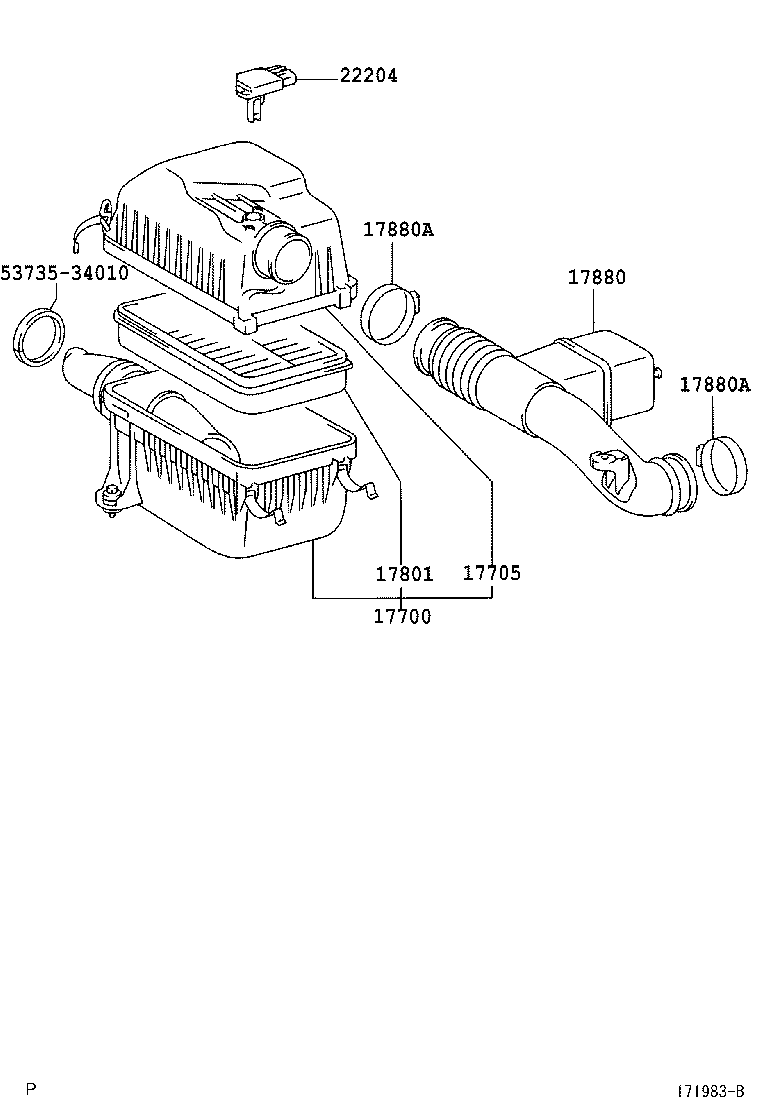 22204

17880A

53735-34010

17880

17880A

17801

17705

17700

P

171983-B