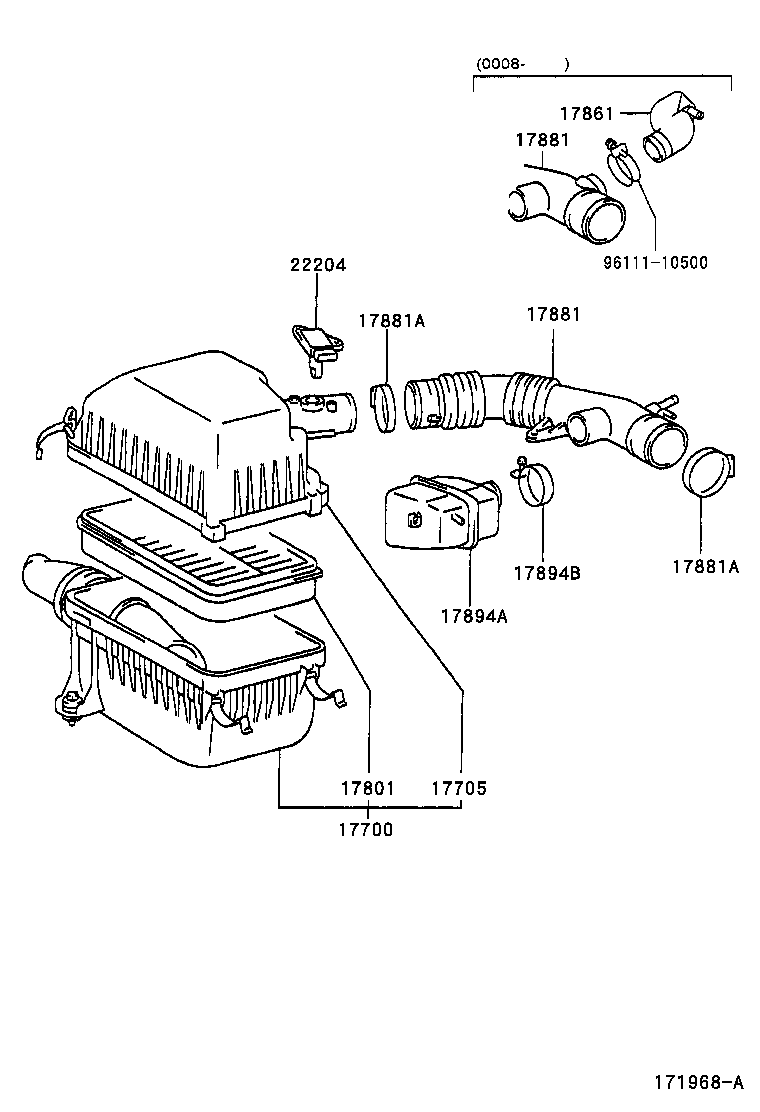 (0008-     )

17861

17881

96111-10500

22204

17881A

17881

17894B

17881A

17894A

17801

17705

17700

171968-A