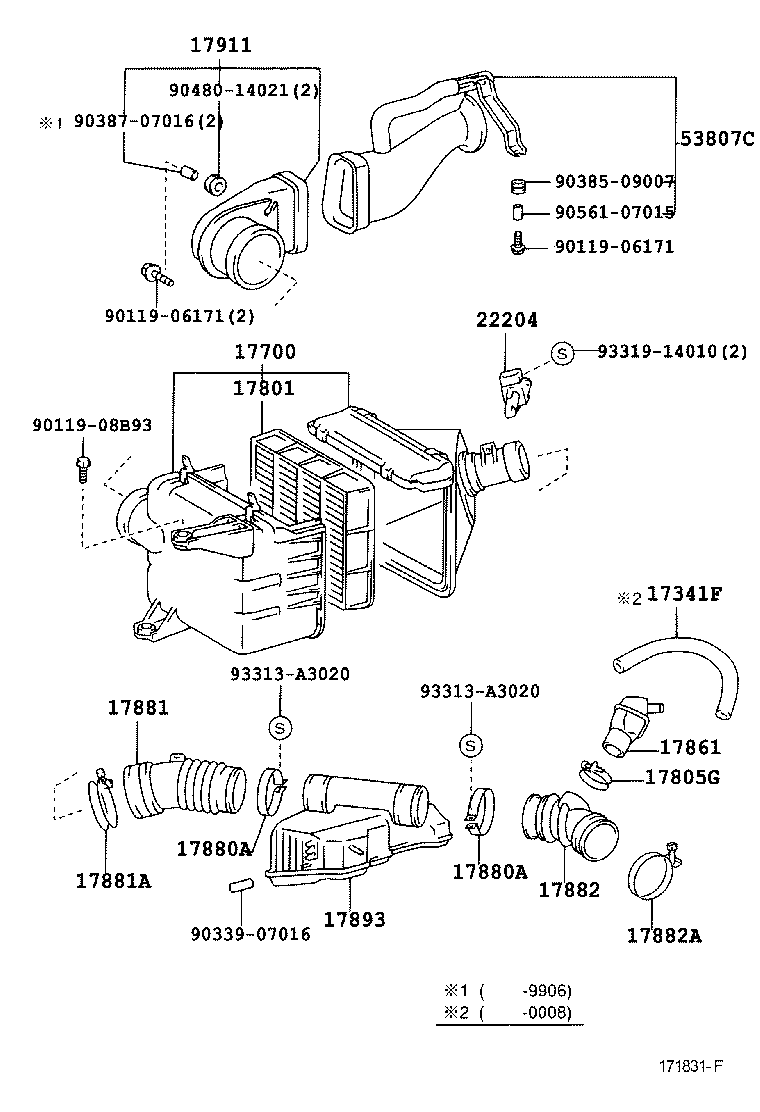 17911
90480-14021(2)
※1 90387-07016(2)
53807C
90385-09007
90561-07015
90119-06171
90119-06171(2)
22204
S 93319-14010(2)
17700
17801
90119-08B93
※2 17341F
93313-A3020
S
93313-A3020
S
17881
17861
17805G
17880A
17881A
17880A
17882
17893
90339-07016
17882A
※1 ( -9906)
※2 ( -0008)
171831-F