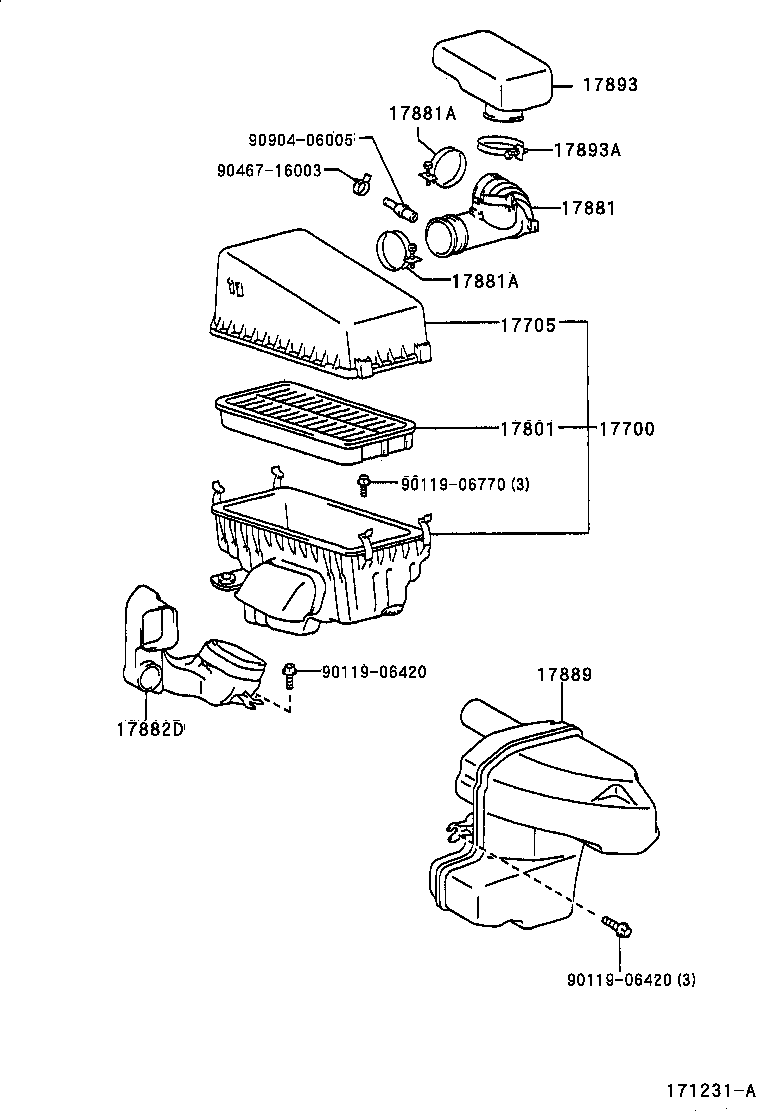 17893
17881A
90904-06005
17893A
90467-16003
17881
17881A
17705
17801
17700
90119-06770 (3)
90119-06420
17882D
17889
90119-06420 (3)
171231-A