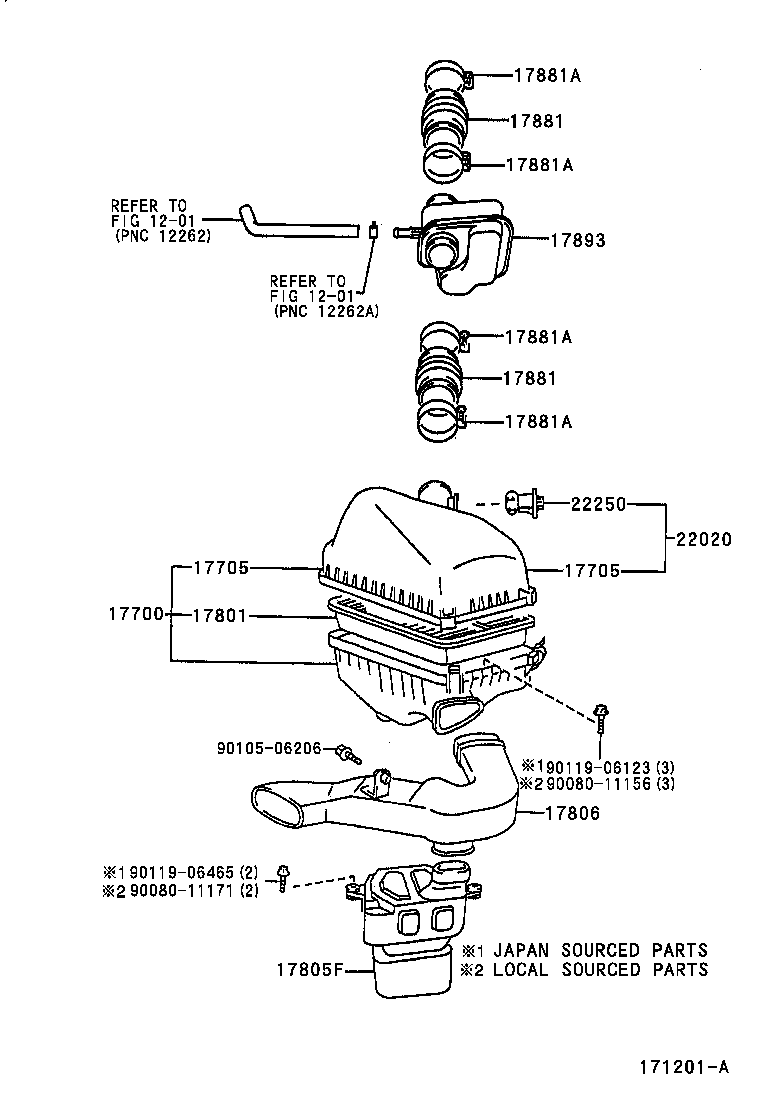 17881A
17881
17881A
REFER TO FIG 12-01 (PNC 12262)
17893
REFER TO FIG 12-01 (PNC 12262A)
17881A
17881
17881A
22250
22020
17705
17705
17700
17801
90105-06206
※1 90119-06123 (3)
※2 90080-11156 (3)
17806
※1 90119-06465 (2)
※2 90080-11171 (2)
※1 JAPAN SOURCED PARTS
※2 LOCAL SOURCED PARTS
17805F
171201-A