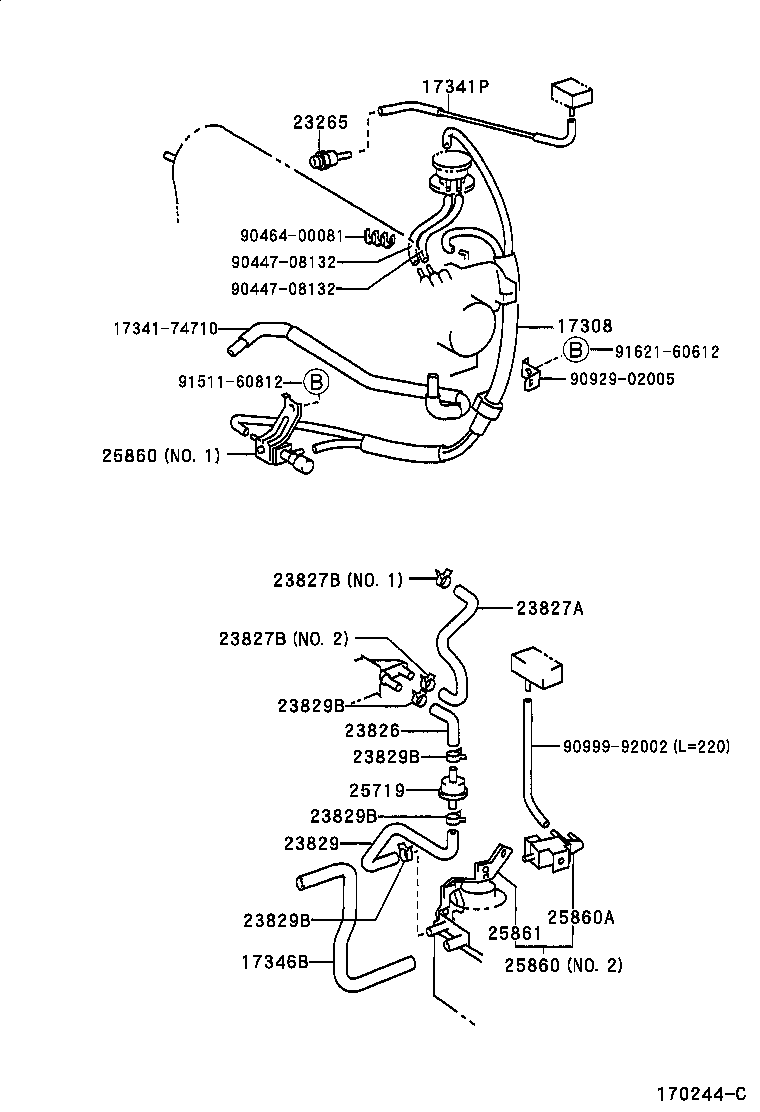 17341P
23265
90464-00081
90447-08132
90447-08132
17341-74710
17308
B 91621-60612
90929-02005
91511-60812 B
25860 (NO. 1)

23827B (NO. 1)
23827A
23827B (NO. 2)
23829B
23826
23829B
90999-92002 (L=220)
25719
23829B
23829
23829B
25861
25860A
17346B
25860 (NO. 2)

170244-C