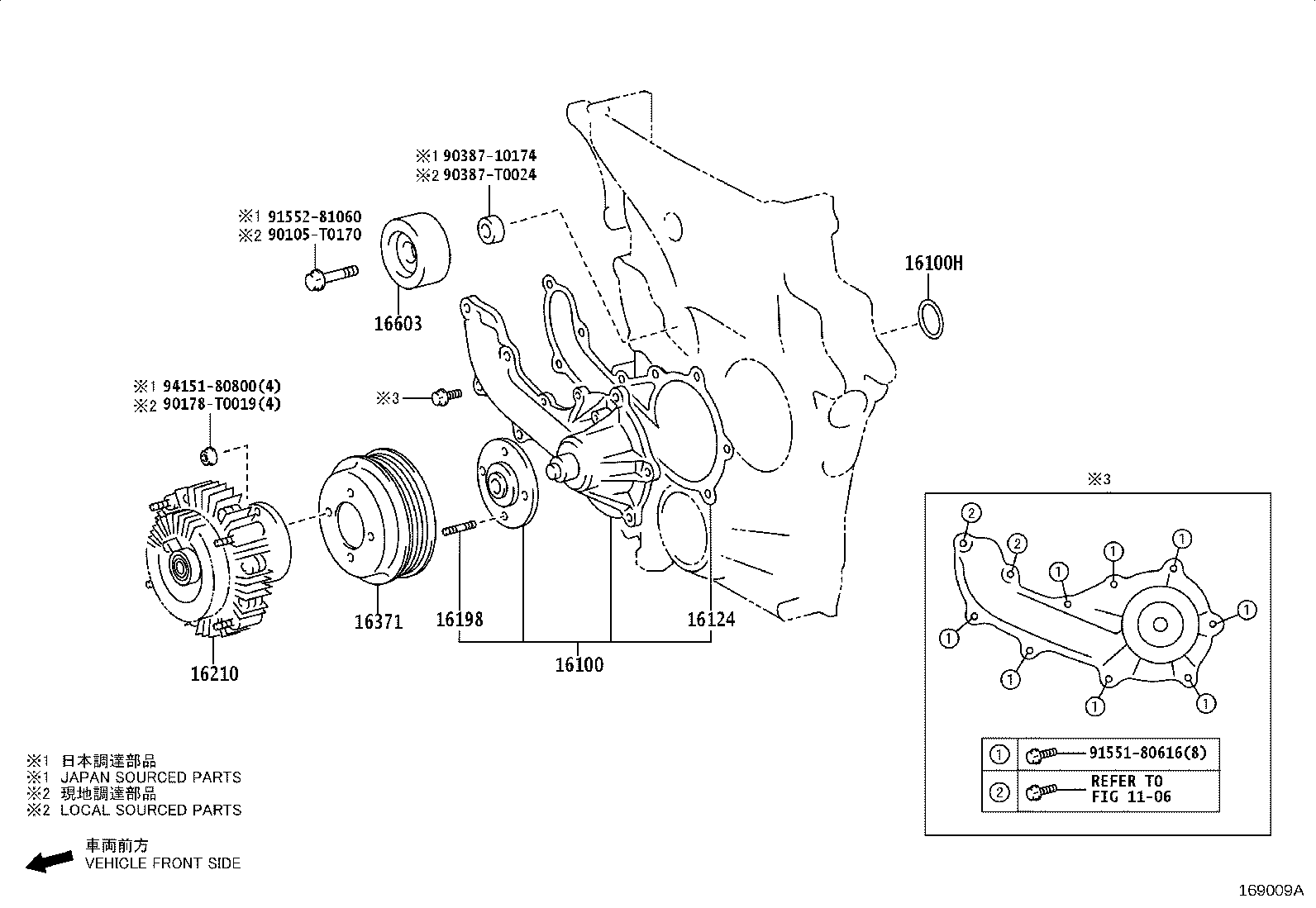 ※1 90387-10174
※2 90387-T0024

※1 91552-81060
※2 90105-T0170

16603

16100H

※1 94151-80800(4)
※2 90178-T0019(4)

※3

16371

16198

16124

16100

16210

※3

②

②

①

①

①

①

①

①

①

①

| ① | 91551-80616(8) |
|---|---|
| ② | REFER TO FIG 11-06 |

※1 日本調達部品
※1 JAPAN SOURCED PARTS
※2 現地調達部品
※2 LOCAL SOURCED PARTS

車両前方
VEHICLE FRONT SIDE

169009A