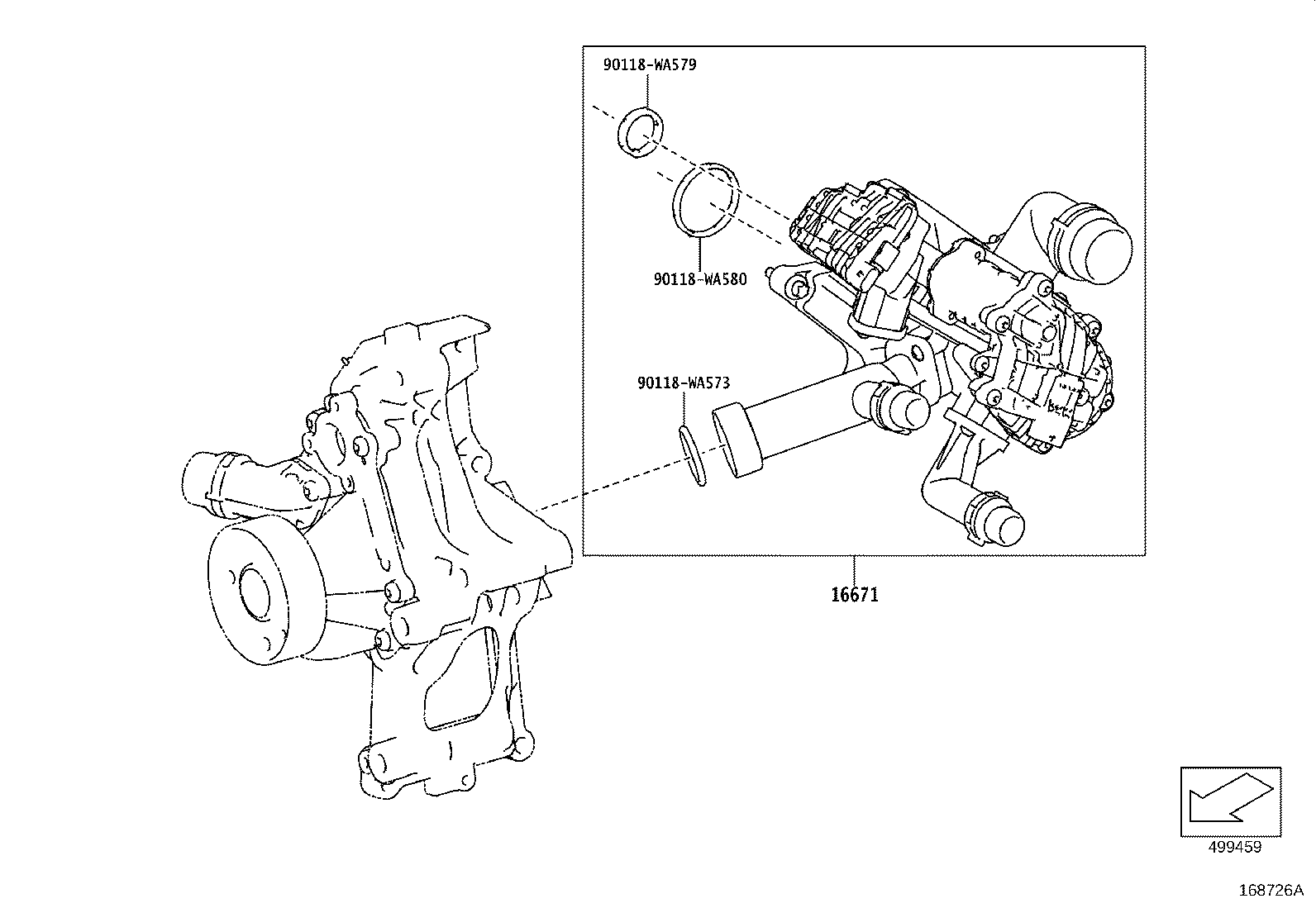 90118-WA579

90118-WA580

90118-WA573

16671

499459

168726A