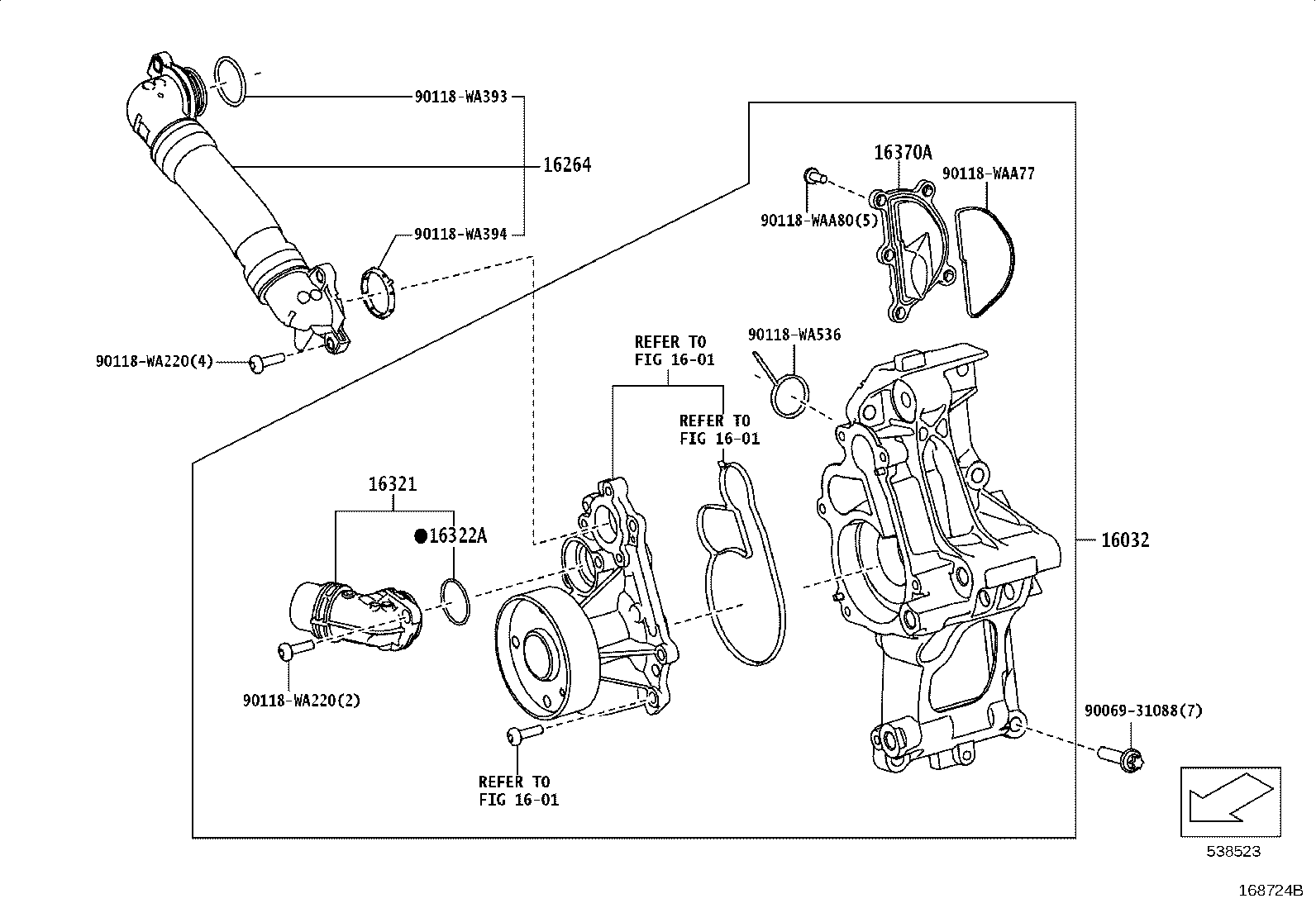 90118-WA393

16264

90118-WA394

90118-WA220(4)

16370A

90118-WAA77

90118-WAA80(5)

90118-WA536

REFER TO
FIG 16-01

REFER TO
FIG 16-01

16321

●16322A

16032

90118-WA220(2)

REFER TO
FIG 16-01

90069-31088(7)

538523

168724B