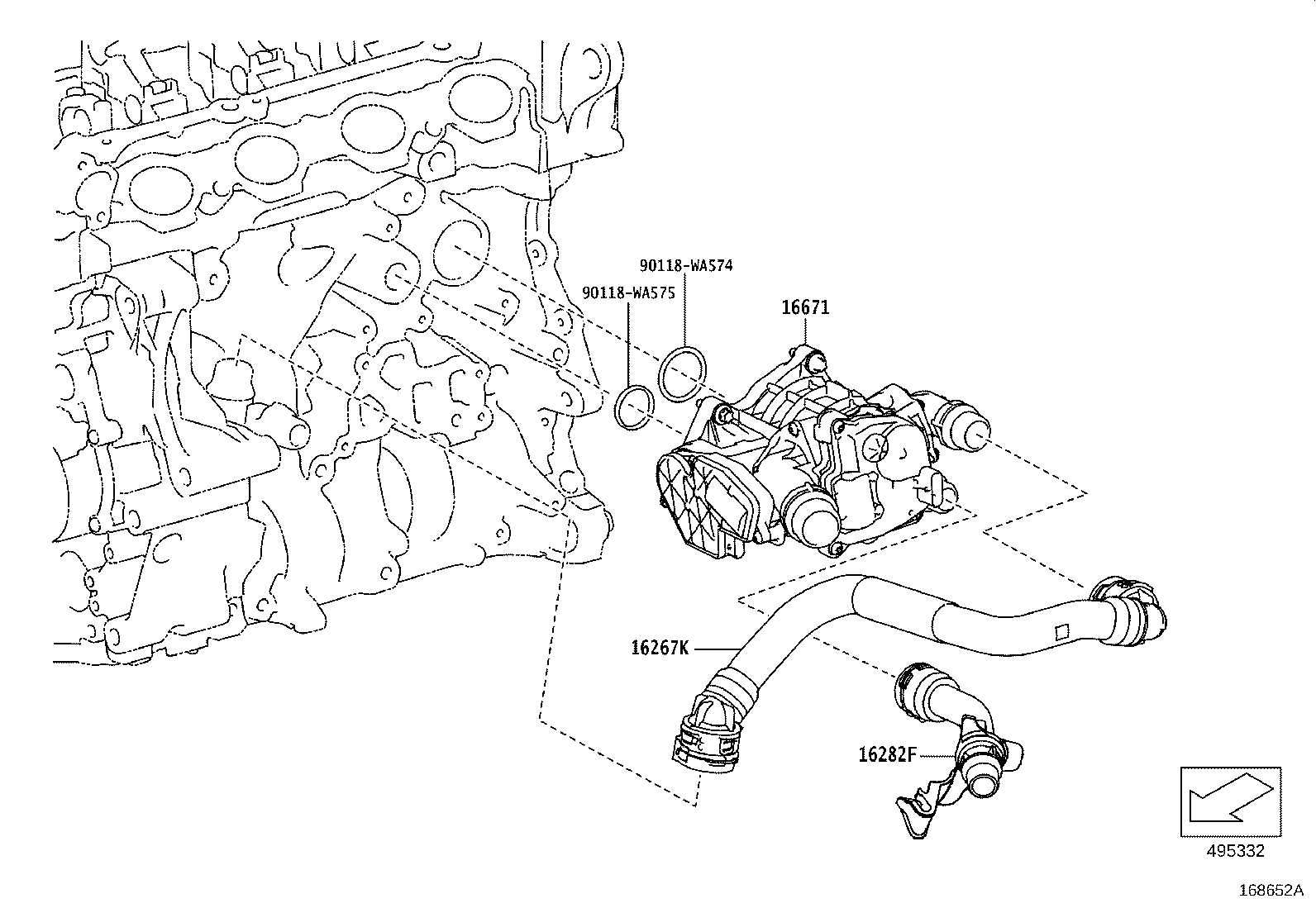 90118-WA574
90118-WA575
16671
16267K
16282F
495332
168652A