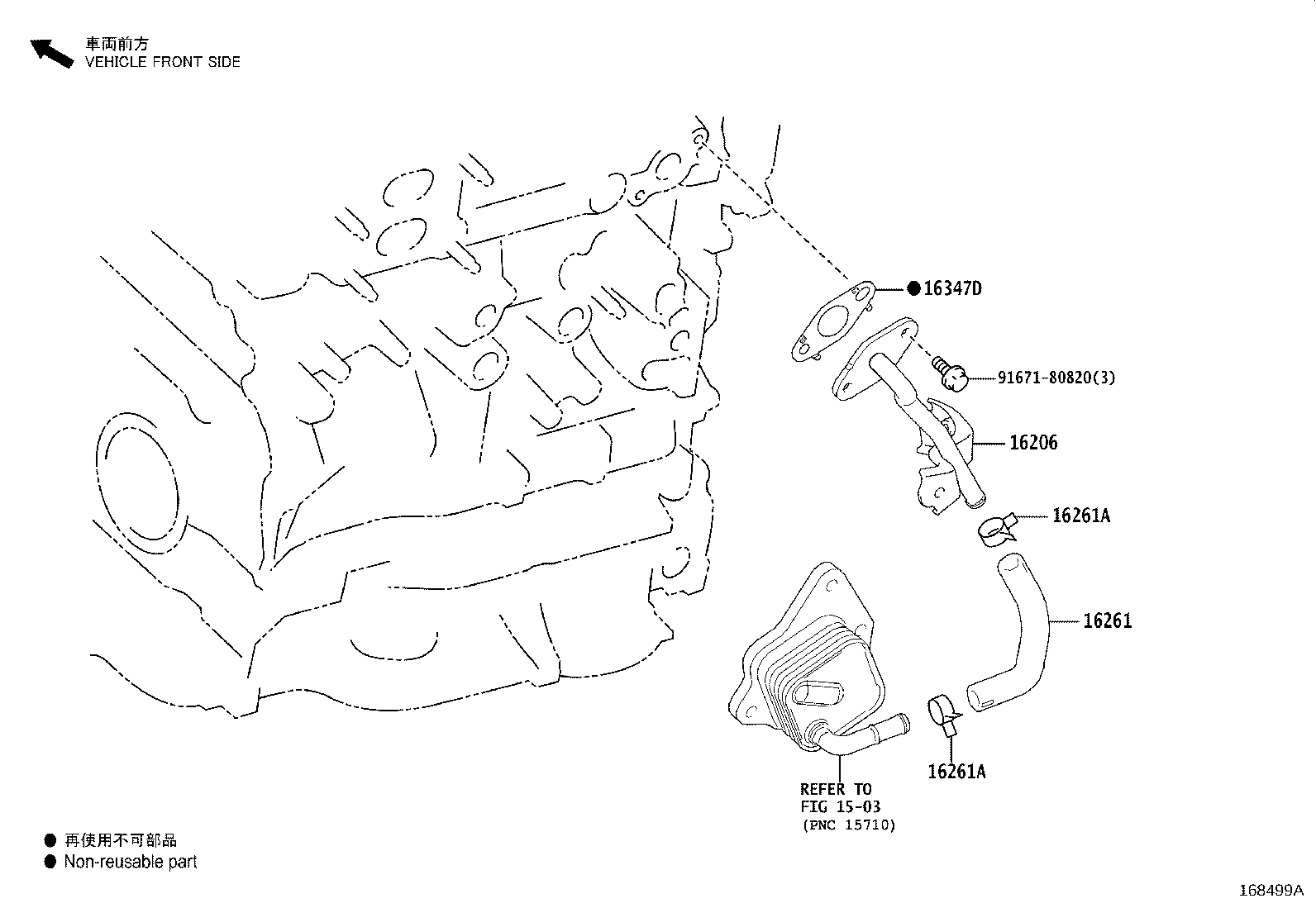 車両前方
VEHICLE FRONT SIDE

● 16347D

91671-80820(3)

16206

16261A

16261

16261A

REFER TO
FIG 15-03
(PNC 15710)

● 再使用不可部品
● Non-reusable part

168499A