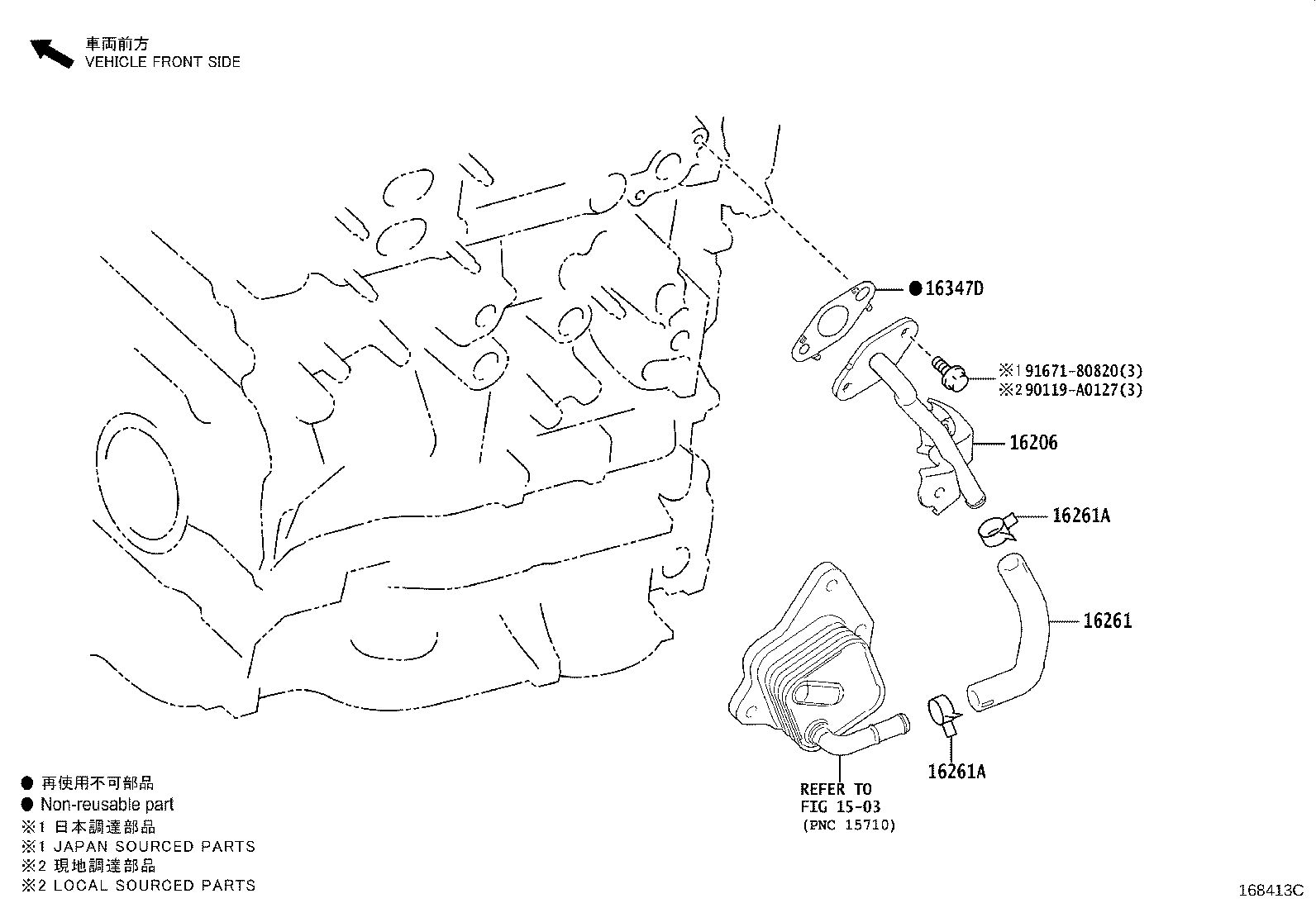 車両前方
VEHICLE FRONT SIDE

● 16347D

※1 91671-80820(3)
※2 90119-A0127(3)

16206

16261A

16261

16261A

REFER TO
FIG 15-03
(PNC 15710)

● 再使用不可部品
● Non-reusable part
※1 日本調達部品
※1 JAPAN SOURCED PARTS
※2 現地調達部品
※2 LOCAL SOURCED PARTS

168413C